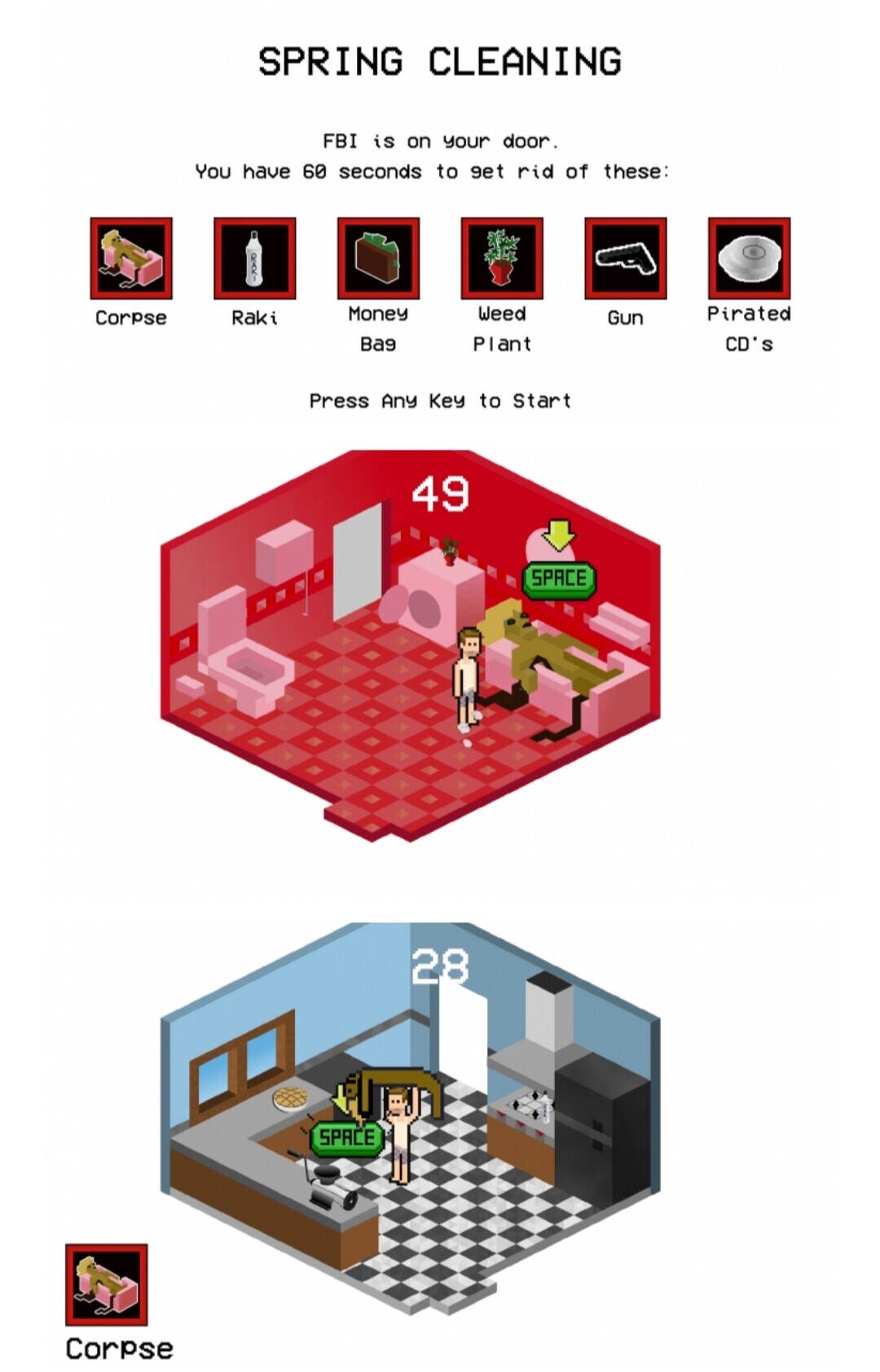 SPRING CLEANING

FBI is on your door.
You have 60 seconds to get rid of these:

RAKI

Corpse

Raki

Money Bag

Weed Plant

Gun

Pirated CD's

Press Any Key to Start

49

SPACE

28

SPACE

Corpse