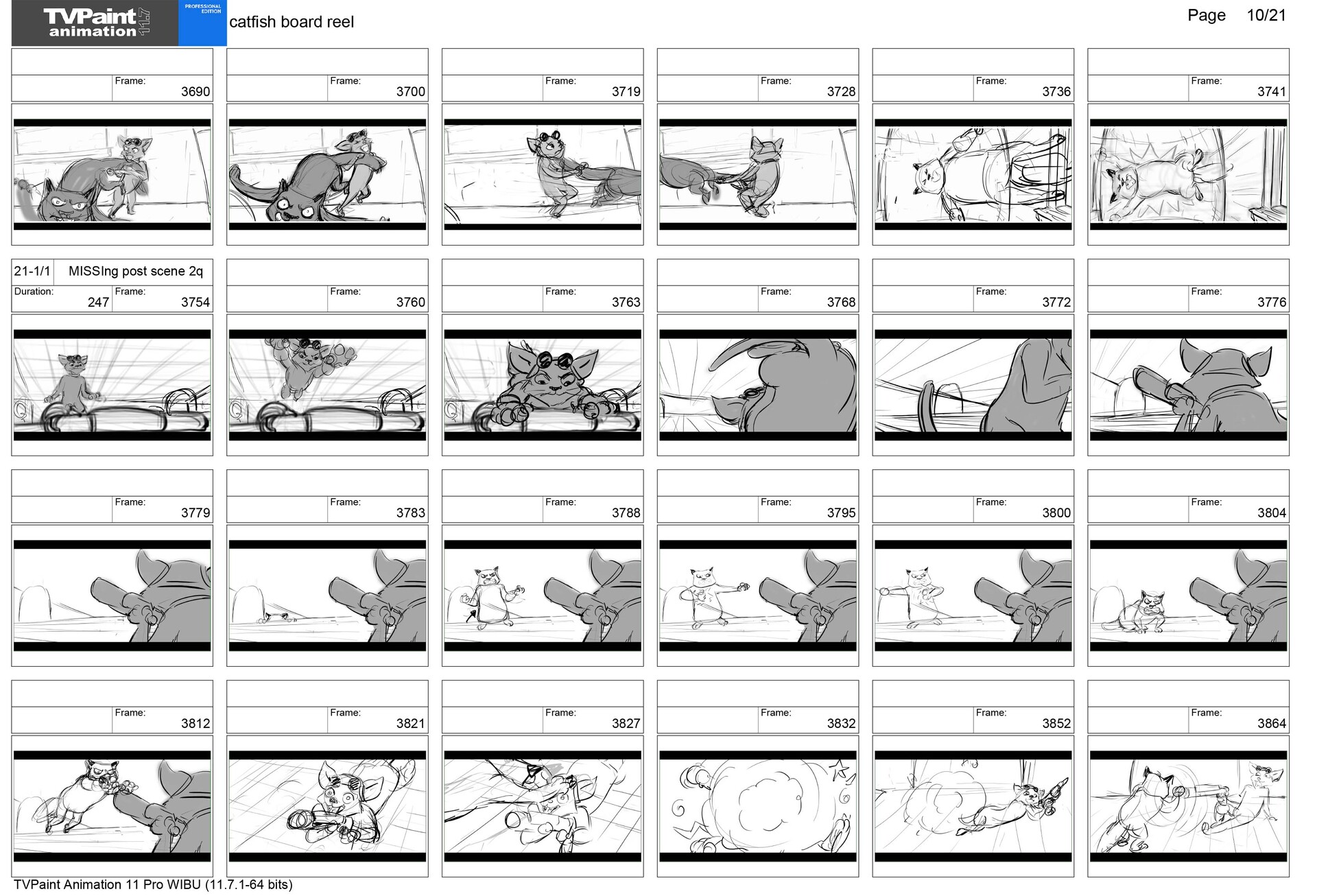 TVPaint animation 11.7 PROFESSIONAL EDITION

catfish board reel

Page 10/21

Frame: 3690

Frame: 3700

Frame: 3719

Frame: 3728

Frame: 3736

Frame: 3741

21-1/1 MISSIng post scene 2q
Duration: 247 Frame: 3754

Frame: 3760

Frame: 3763

Frame: 3768

Frame: 3772

Frame: 3776

Frame: 3779

Frame: 3783

Frame: 3788

Frame: 3795

Frame: 3800

Frame: 3804

Frame: 3812

Frame: 3821

Frame: 3827

Frame: 3832

Frame: 3852

Frame: 3864

TVPaint Animation 11 Pro WIBU (11.7.1-64 bits)