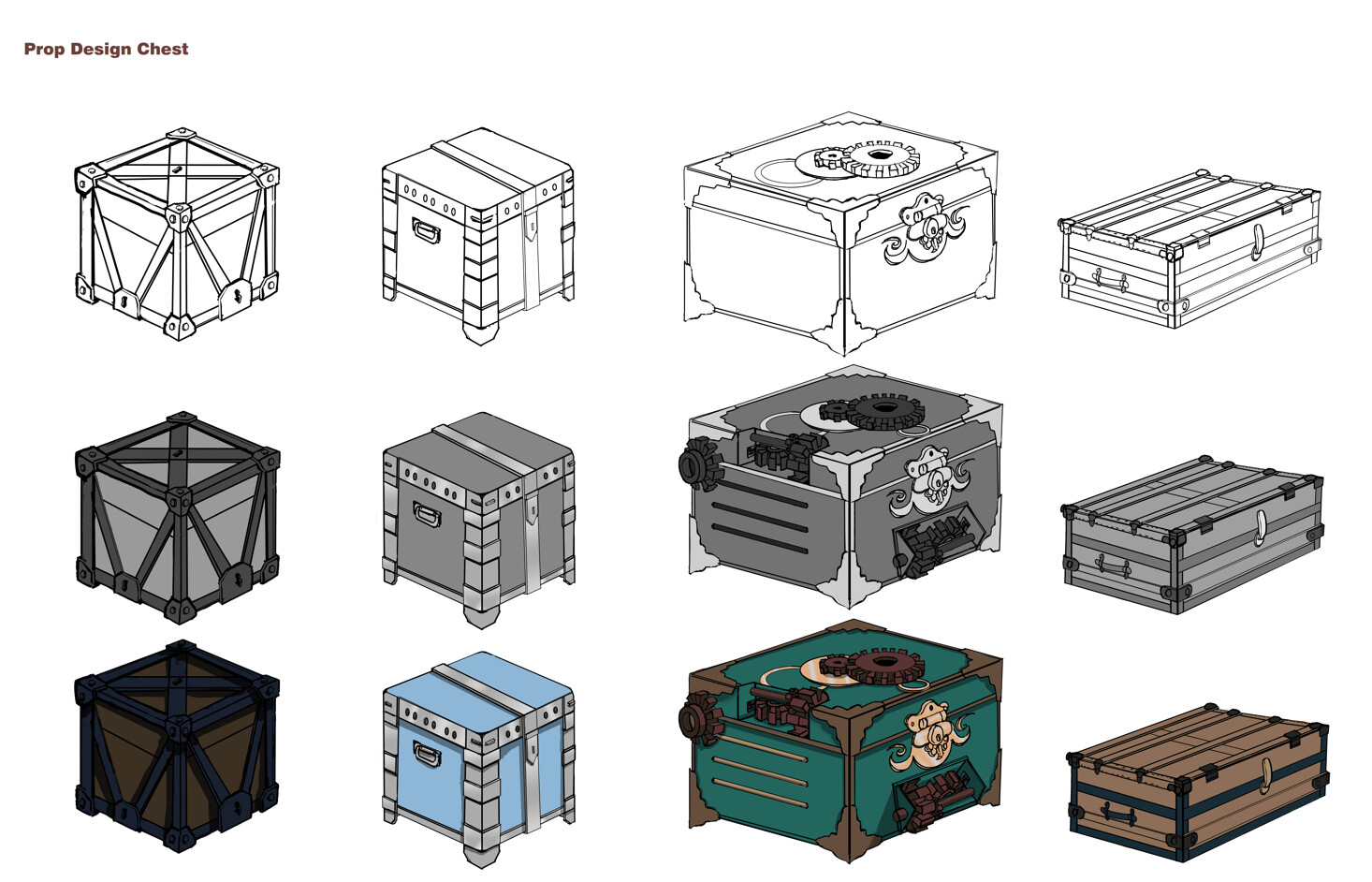 Prop Design Chest