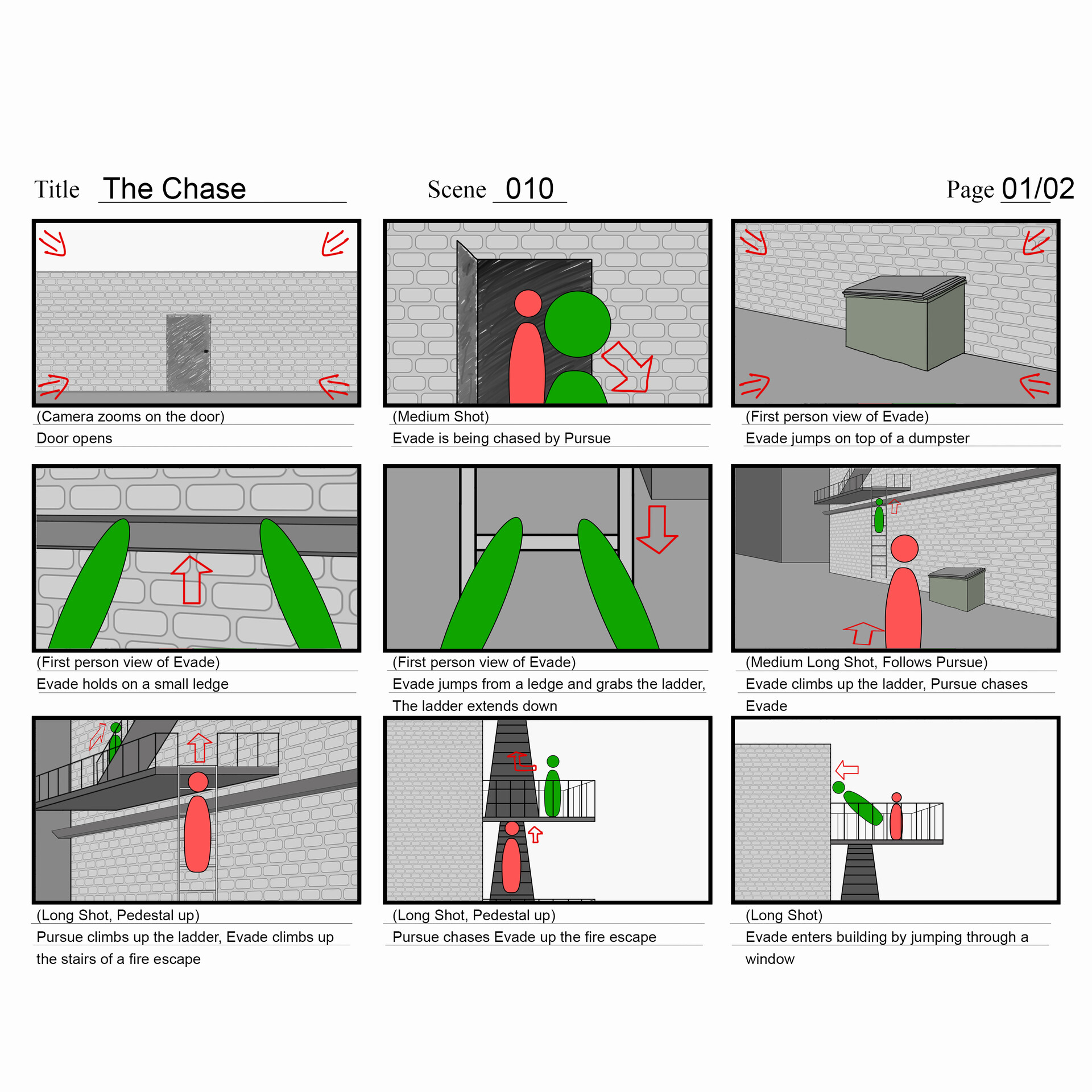 Title The Chase

Scene 010

Page 01/02

(Camera zooms on the door)
Door opens

(Medium Shot)
Evade is being chased by Pursue

(First person view of Evade)
Evade jumps on top of a dumpster

(First person view of Evade)
Evade holds on a small ledge

(First person view of Evade)
Evade jumps from a ledge and grabs the ladder, The ladder extends down

(Medium Long Shot, Follows Pursue)
Evade climbs up the ladder, Pursue chases Evade

(Long Shot, Pedestal up)
Pursue climbs up the ladder, Evade climbs up the stairs of a fire escape

(Long Shot, Pedestal up)
Pursue chases Evade up the fire escape

(Long Shot)
Evade enters building by jumping through a window