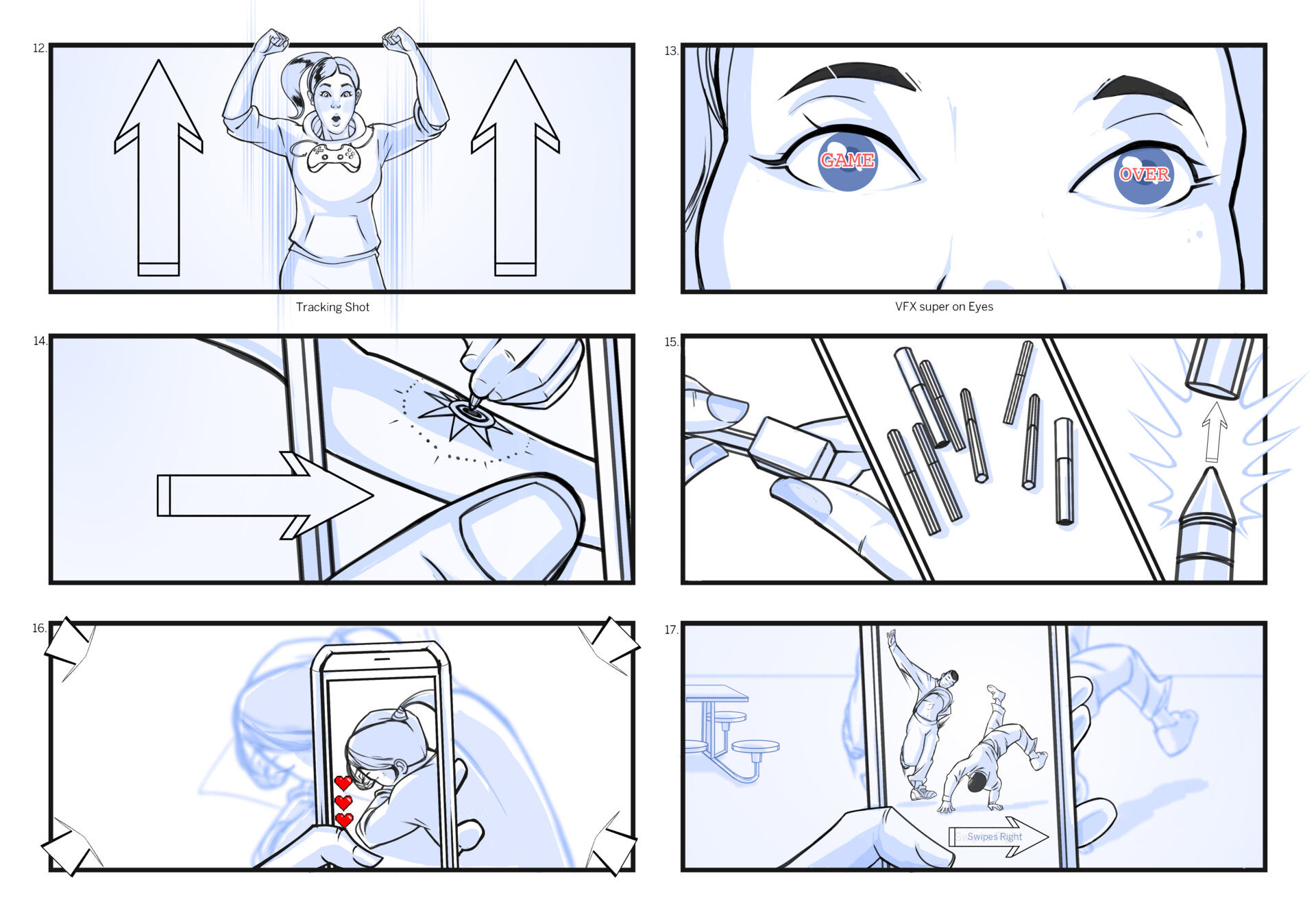 12.

Tracking Shot

13.

GAME

OVER

VFX super on Eyes

14.

15.

16.

17.

Swipes Right