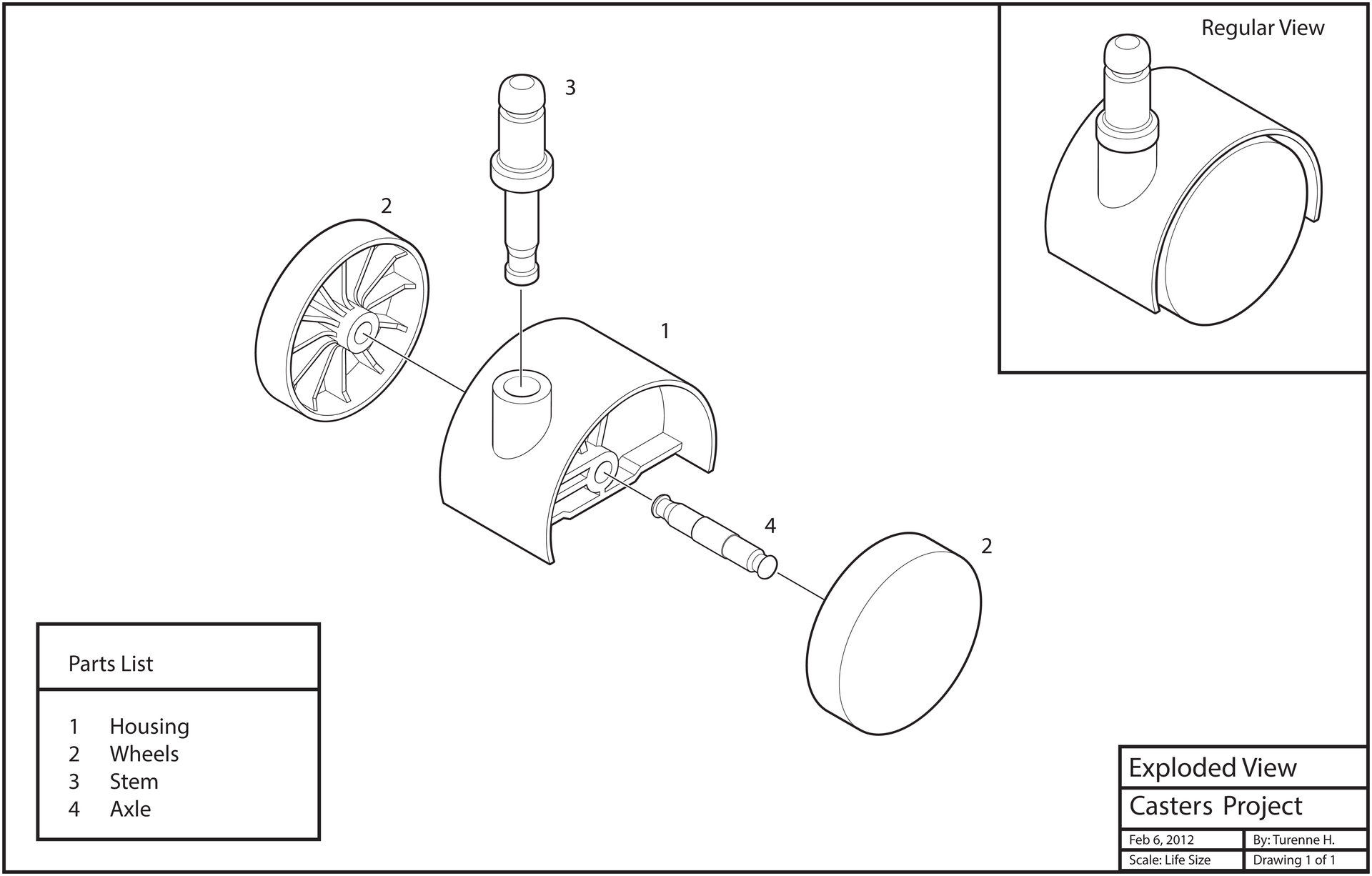 Regular View

3

2

1

4

2

Parts List

1 Housing
2 Wheels
3 Stem
4 Axle

Exploded View

Casters Project

| Feb 6, 2012 | By: Turenne H. |
|---|---|
| Scale: Life Size | Drawing 1 of 1 |