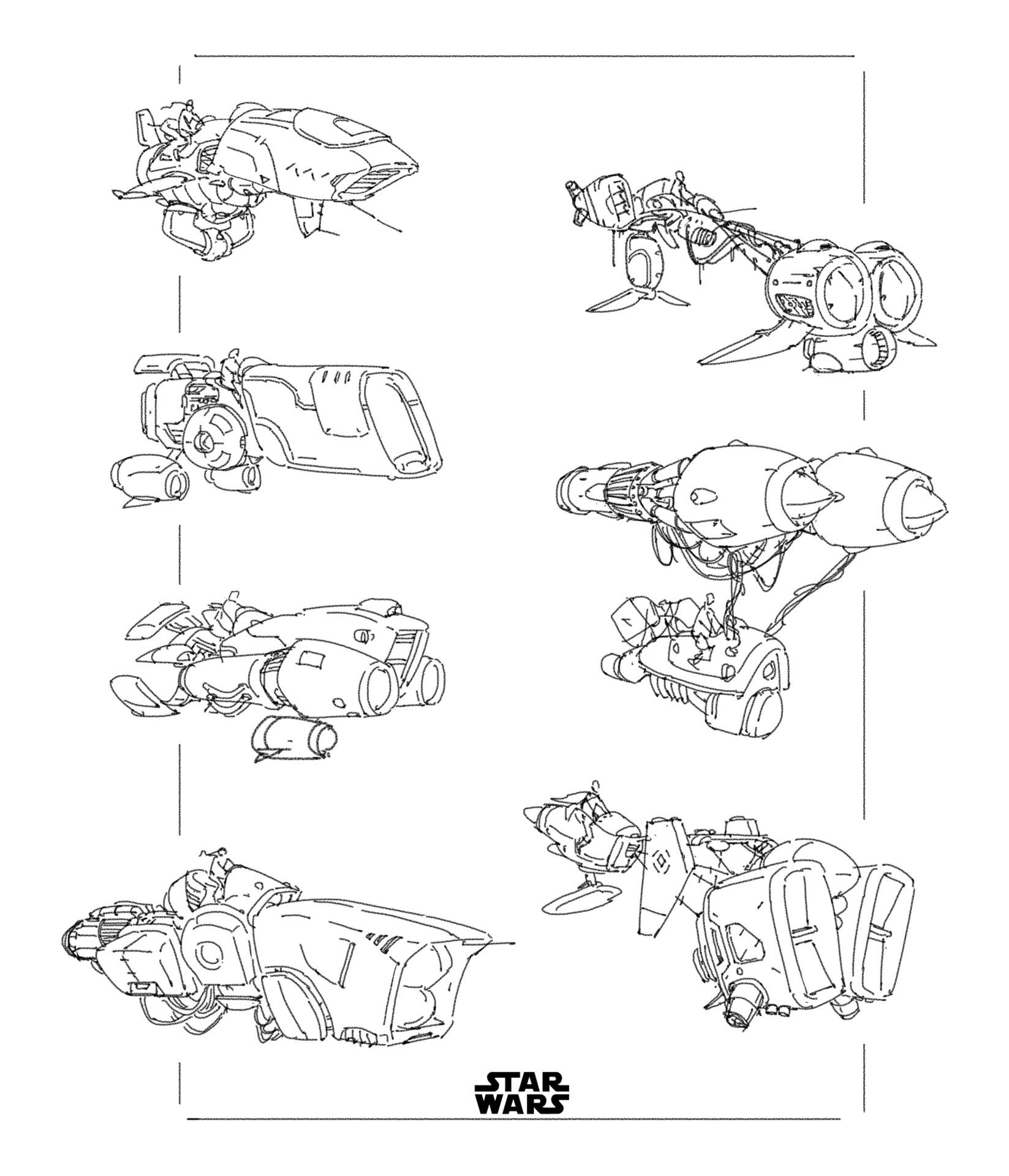 STAR WARS