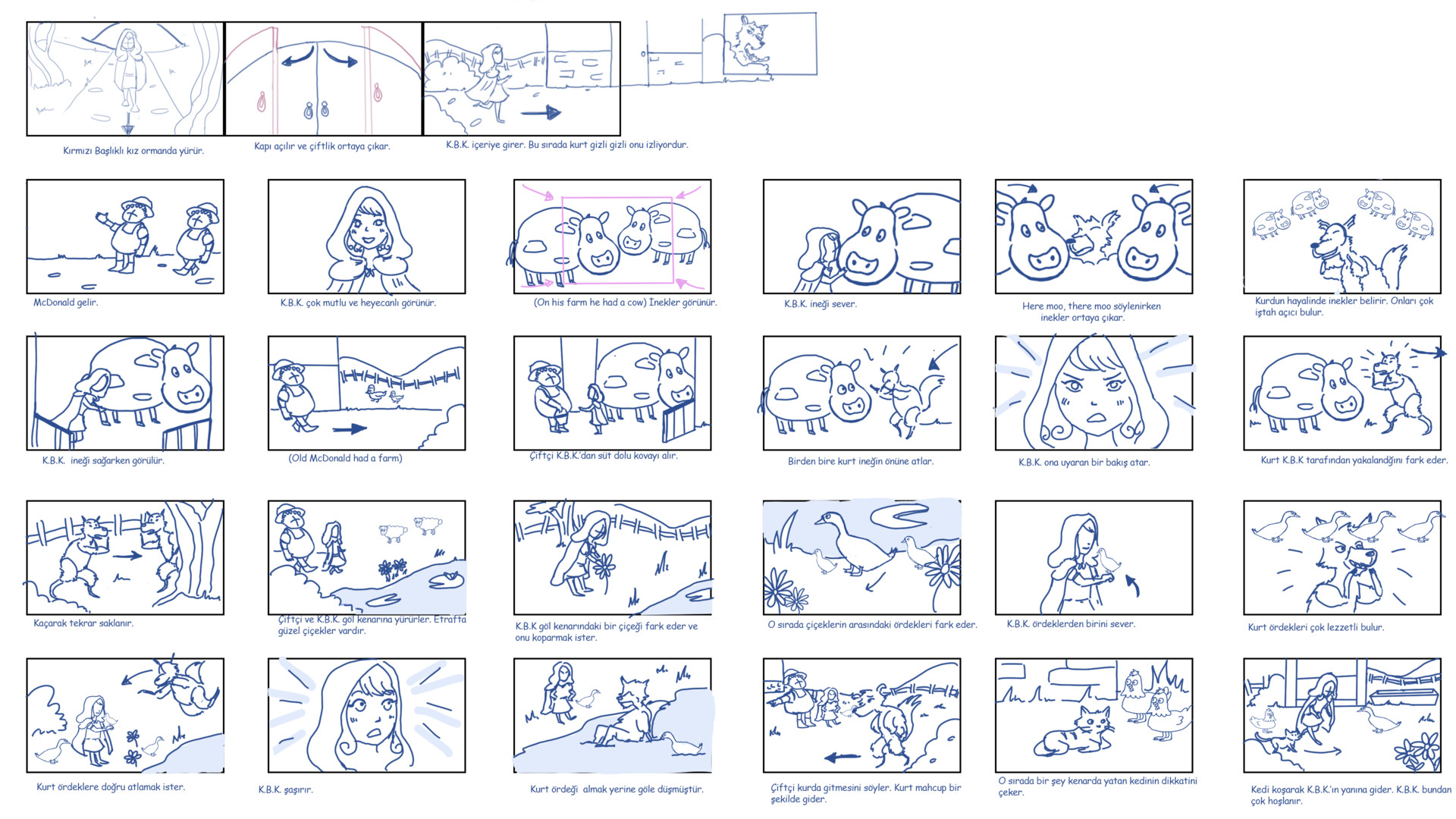 Kırmızı Başlıklı kız ormanda yürür.

Kapı açılır ve çiftlik ortaya çıkar.

K.B.K. içeriye girer. Bu sırada kurt gizli gizli onu izliyordur.

McDonald gelir.

K.B.K. çok mutlu ve heyecanlı görünür.

(On his farm he had a cow) İnekler görünür.

K.B.K. ineği sever.

Here moo, there moo söylenirken inekler ortaya çıkar.

Kurdun hayalinde inekler belirir. Onları çok iştah açıcı bulur.

K.B.K. ineği sağarken görülür.

(Old McDonald had a farm)

Çiftçi K.B.K.'dan süt dolu kovayı alır.

Birden bire kurt ineğin önüne atlar.

K.B.K. ona uyaran bir bakış atar.

Kurt K.B.K tarafından yakalandığını fark eder.

Kaçarak tekrar saklanır.

Çiftçi ve K.B.K. göl kenarına yürürler. Etrafta güzel çiçekler vardır.

K.B.K göl kenarındaki bir çiçeği fark eder ve onu koparmak ister.

O sırada çiçeklerin arasındaki ördekleri fark eder.

K.B.K. ördeklerden birini sever.

Kurt ördekleri çok lezzetli bulur.

Kurt ördeklere doğru atlamak ister.

K.B.K. şaşırır.

Kurt ördeği almak yerine göle düşmüştür.

Çiftçi kurda gitmesini söyler. Kurt mahcup bir şekilde gider.

O sırada bir şey kenarda yatan kedinin dikkatini çeker.

Kedi koşarak K.B.K.'ın yanına gider. K.B.K. bundan çok hoşlanır.