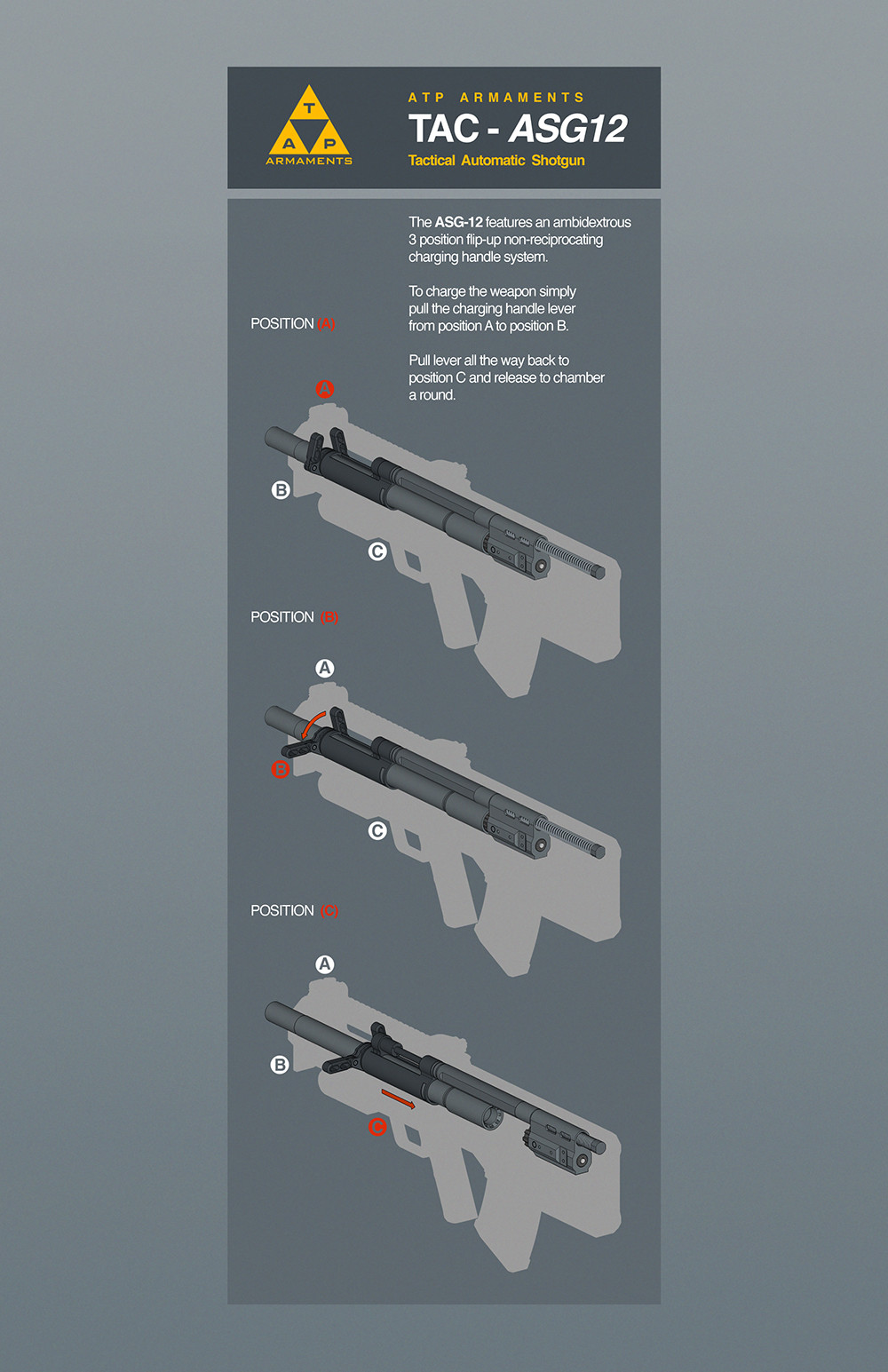 T
A P
ARMAMENTS

ATP ARMAMENTS
TAC - ASG12
Tactical Automatic Shotgun

The ASG-12 features an ambidextrous 3 position flip-up non-reciprocating charging handle system.

To charge the weapon simply pull the charging handle lever from position A to position B.

Pull lever all the way back to position C and release to chamber a round.

POSITION (A)

A
B
C

POSITION (B)

A
B
C

POSITION (C)

A
B
C