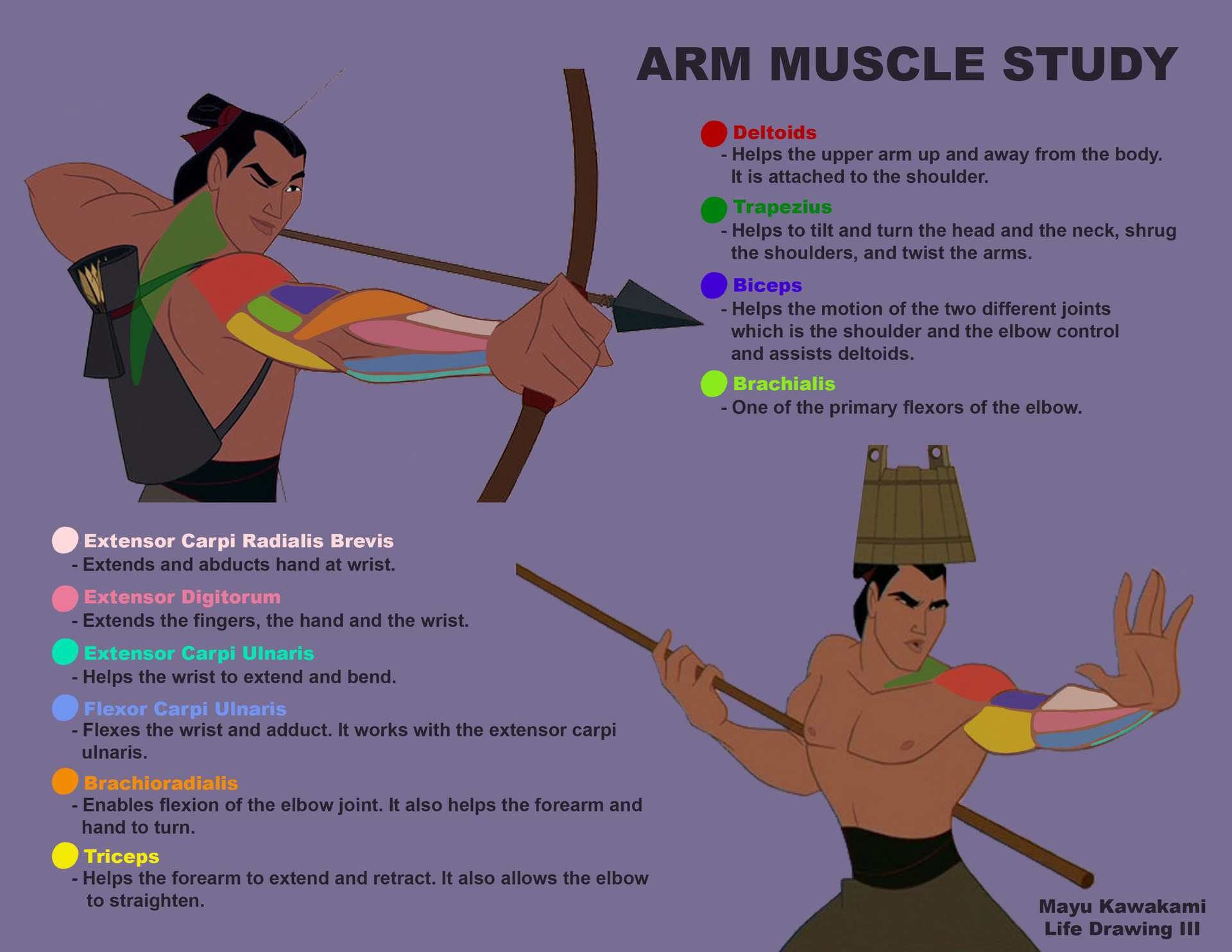 ARM MUSCLE STUDY

Deltoids
- Helps the upper arm up and away from the body. It is attached to the shoulder.

Trapezius
- Helps to tilt and turn the head and the neck, shrug the shoulders, and twist the arms.

Biceps
- Helps the motion of the two different joints which is the shoulder and the elbow control and assists deltoids.

Brachialis
- One of the primary flexors of the elbow.

Extensor Carpi Radialis Brevis
- Extends and abducts hand at wrist.

Extensor Digitorum
- Extends the fingers, the hand and the wrist.

Extensor Carpi Ulnaris
- Helps the wrist to extend and bend.

Flexor Carpi Ulnaris
- Flexes the wrist and adduct. It works with the extensor carpi ulnaris.

Brachioradialis
- Enables flexion of the elbow joint. It also helps the forearm and hand to turn.

Triceps
- Helps the forearm to extend and retract. It also allows the elbow to straighten.

Mayu Kawakami
Life Drawing III