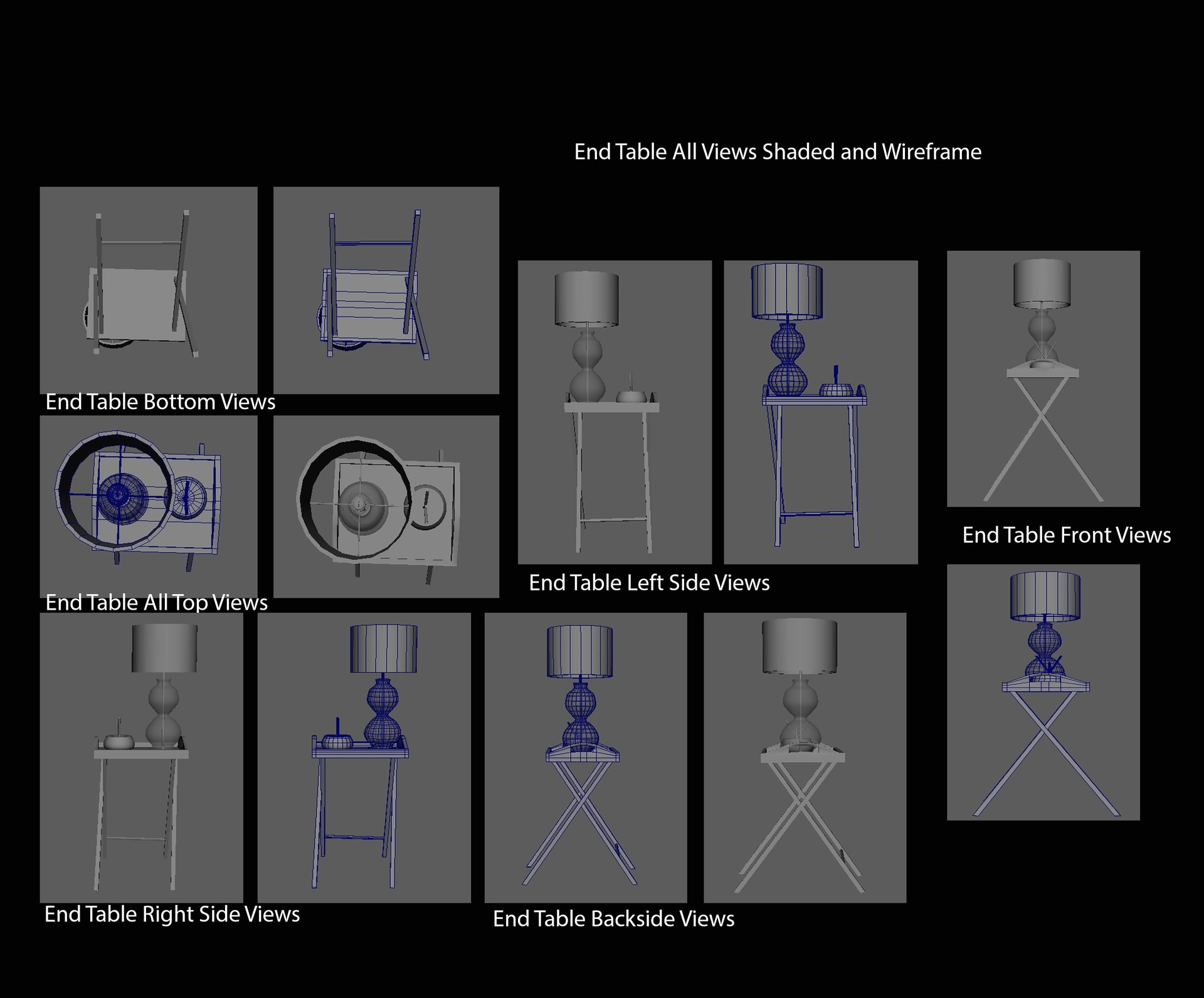 End Table All Views Shaded and Wireframe

End Table Bottom Views

End Table All Top Views

End Table Left Side Views

End Table Front Views

End Table Right Side Views

End Table Backside Views