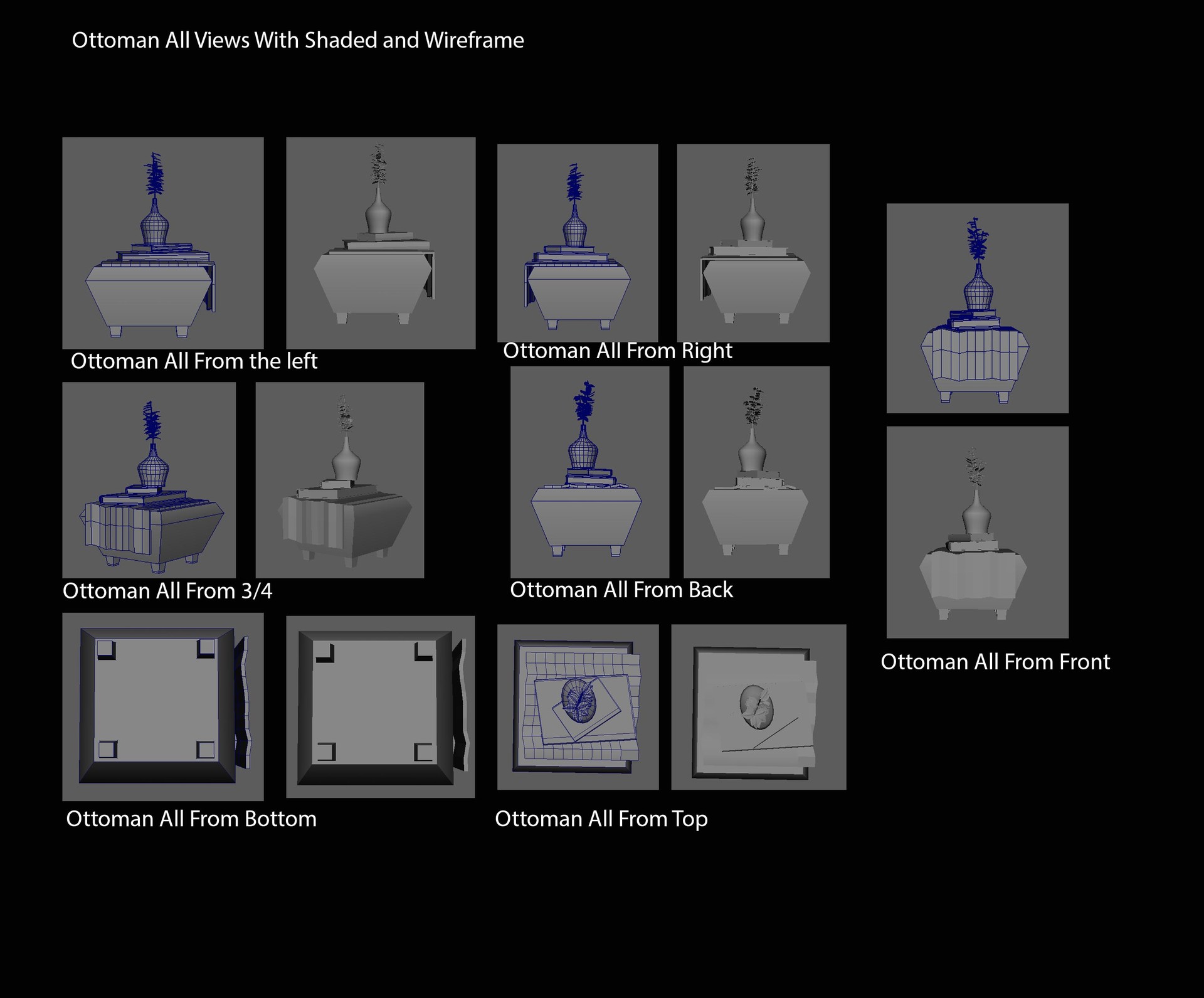 Ottoman All Views With Shaded and Wireframe

Ottoman All From the left

Ottoman All From Right

Ottoman All From 3/4

Ottoman All From Back

Ottoman All From Front

Ottoman All From Bottom

Ottoman All From Top