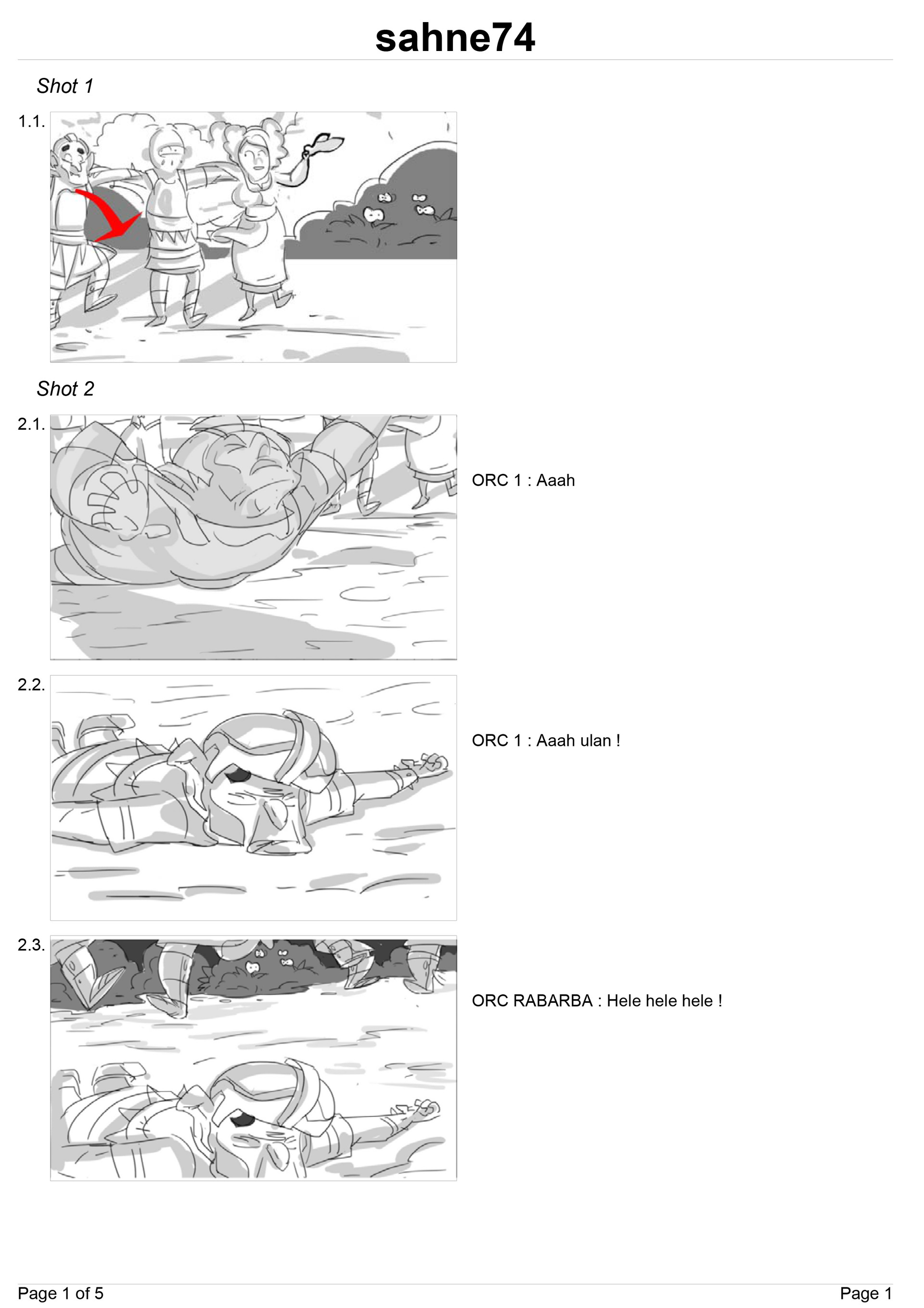 sahne74

Shot 1

1.1.

Shot 2

2.1.

ORC 1 : Aaah

2.2.

ORC 1 : Aaah ulan !

2.3.

ORC RABARBA : Hele hele hele !

Page 1 of 5

Page 1