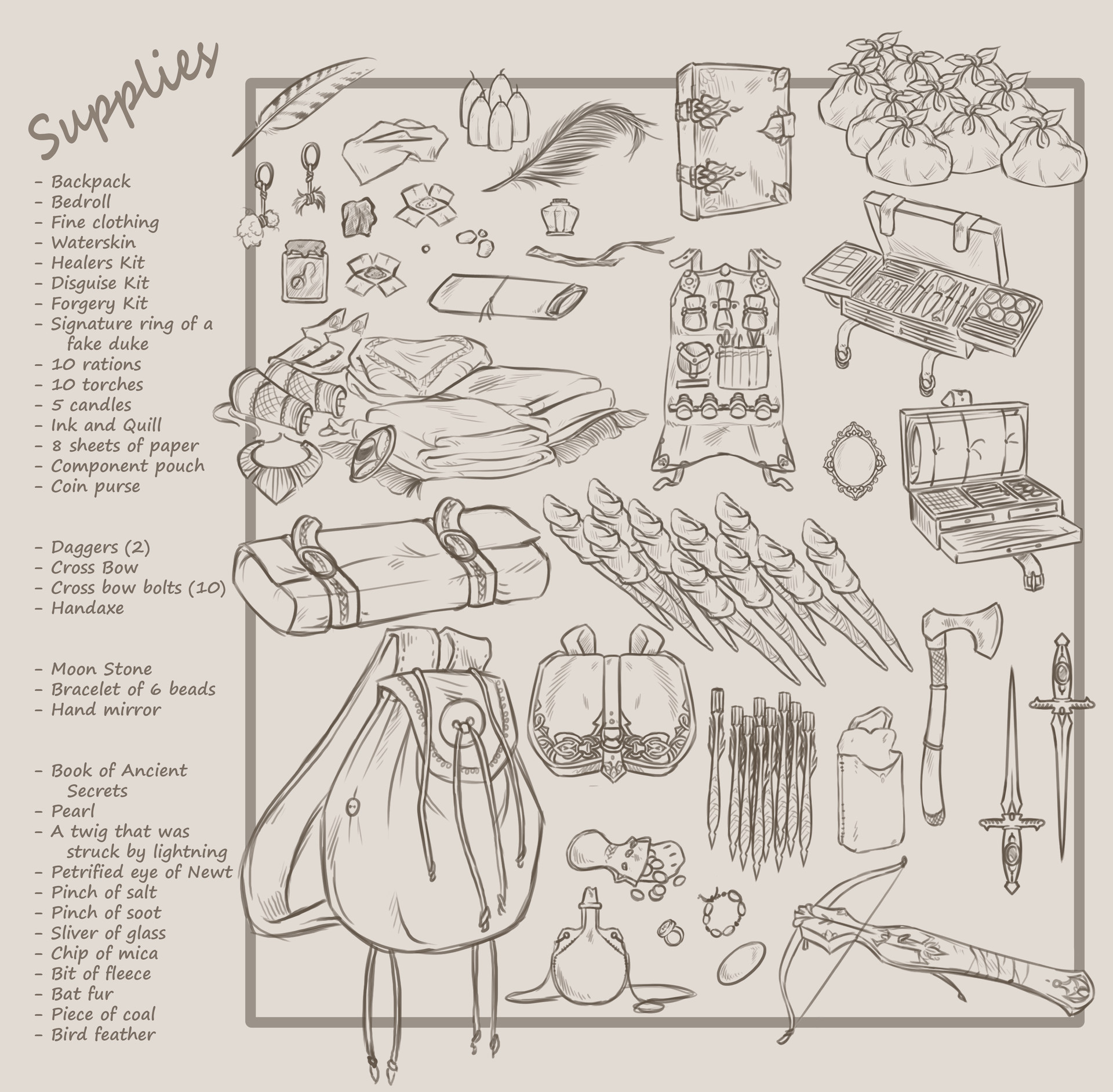 Supplies

- Backpack
- Bedroll
- Fine clothing
- Waterskin
- Healers Kit
- Disguise Kit
- Forgery Kit
- Signature ring of a fake duke
- 10 rations
- 10 torches
- 5 candles
- Ink and Quill
- 8 sheets of paper
- Component pouch
- Coin purse

- Daggers (2)
- Cross Bow
- Cross bow bolts (10)
- Handaxe

- Moon Stone
- Bracelet of 6 beads
- Hand mirror

- Book of Ancient Secrets
- Pearl
- A twig that was struck by lightning
- Petrified eye of Newt
- Pinch of salt
- Pinch of soot
- Sliver of glass
- Chip of mica
- Bit of fleece
- Bat fur
- Piece of coal
- Bird feather