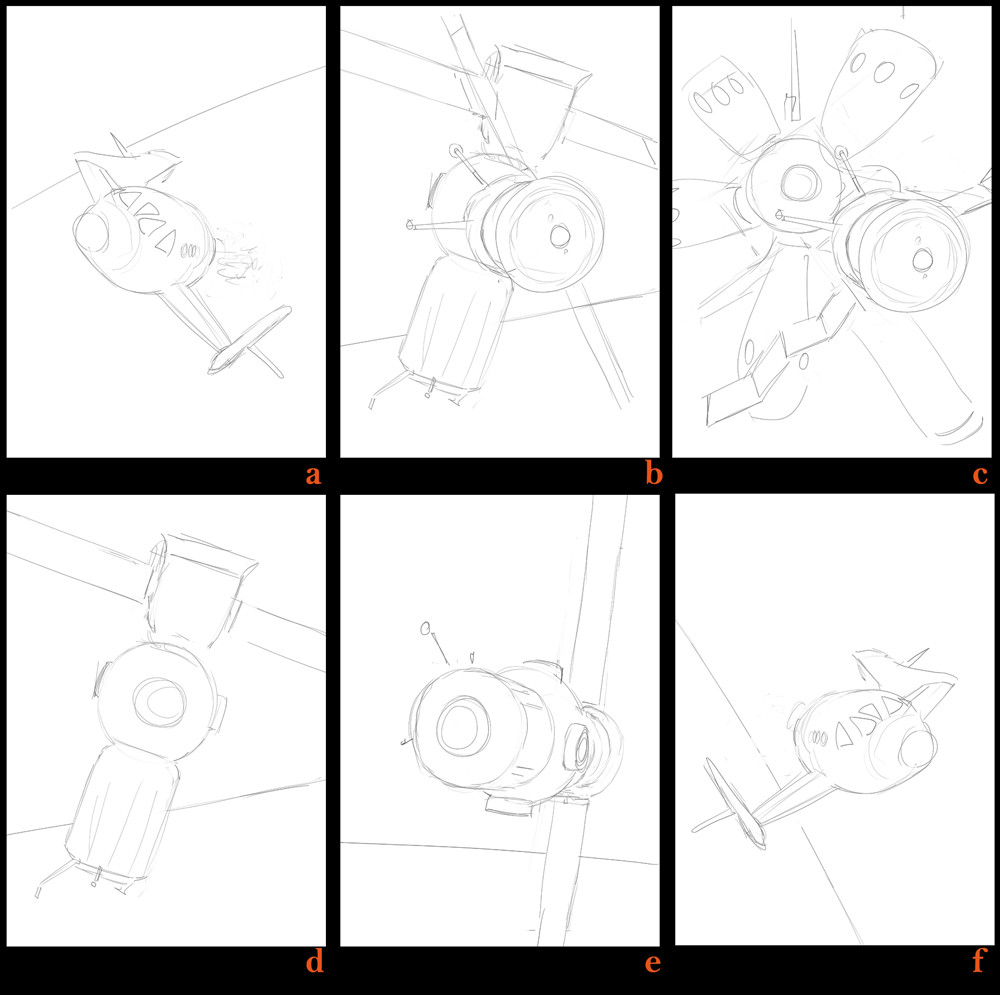 a
b
c
d
e
f