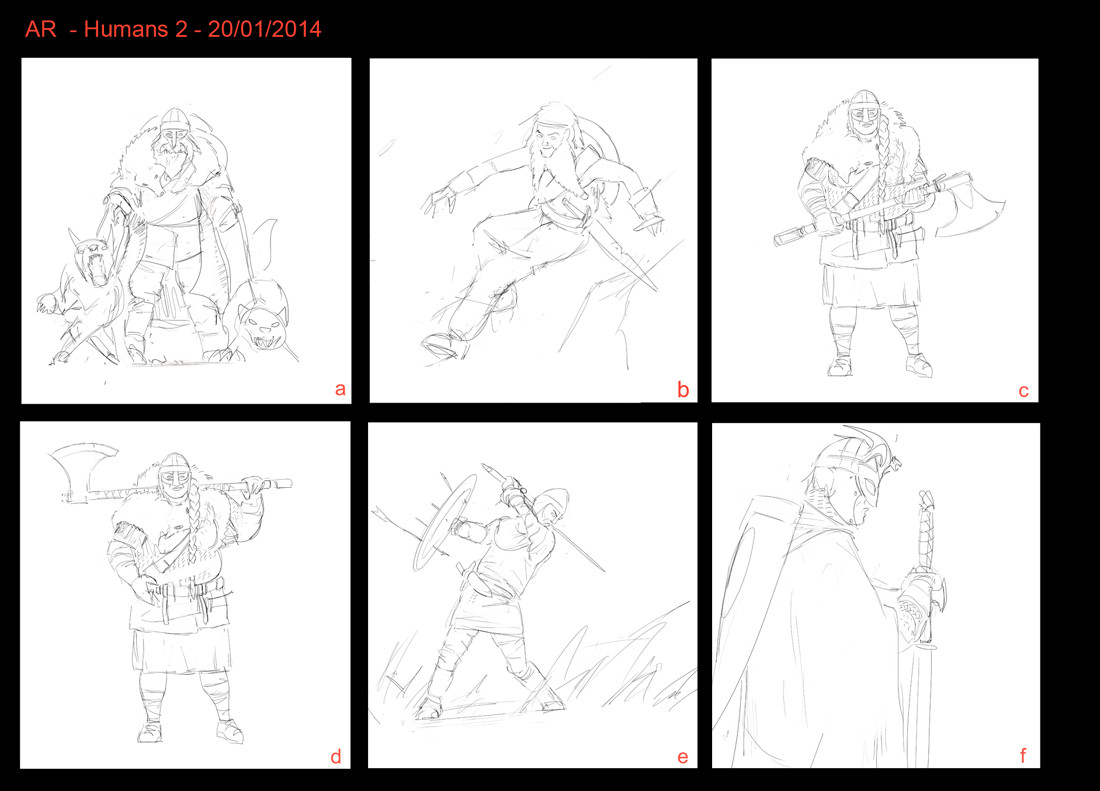 AR - Humans 2 - 20/01/2014

a

b

c

d

e

f