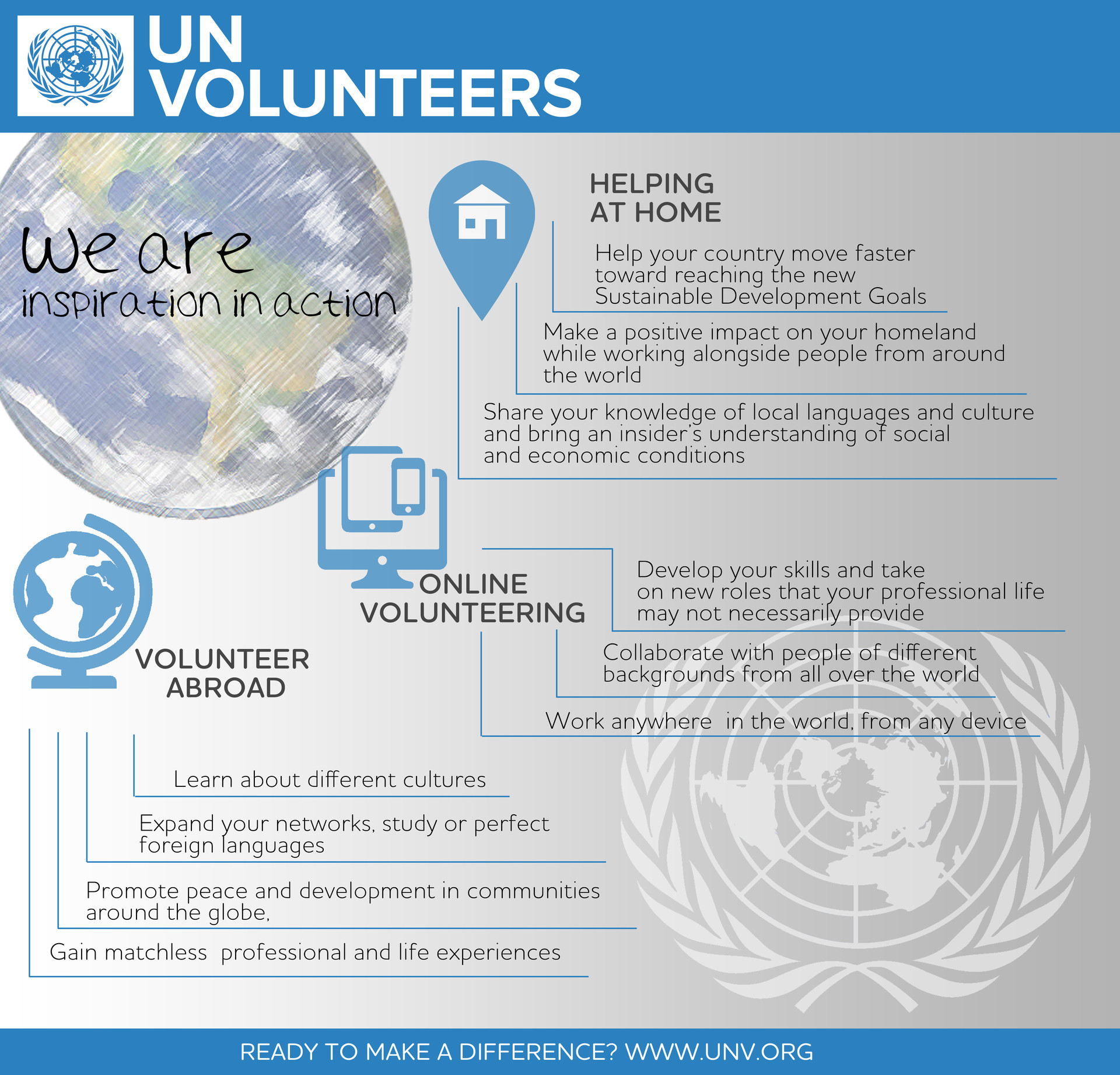 UN VOLUNTEERS

We are
inspiration in action

HELPING AT HOME

Help your country move faster toward reaching the new Sustainable Development Goals

Make a positive impact on your homeland while working alongside people from around the world

Share your knowledge of local languages and culture and bring an insider's understanding of social and economic conditions

ONLINE VOLUNTEERING

Develop your skills and take on new roles that your professional life may not necessarily provide

Collaborate with people of different backgrounds from all over the world

Work anywhere in the world, from any device

VOLUNTEER ABROAD

Learn about different cultures

Expand your networks, study or perfect foreign languages

Promote peace and development in communities around the globe,

Gain matchless professional and life experiences

READY TO MAKE A DIFFERENCE? WWW.UNV.ORG