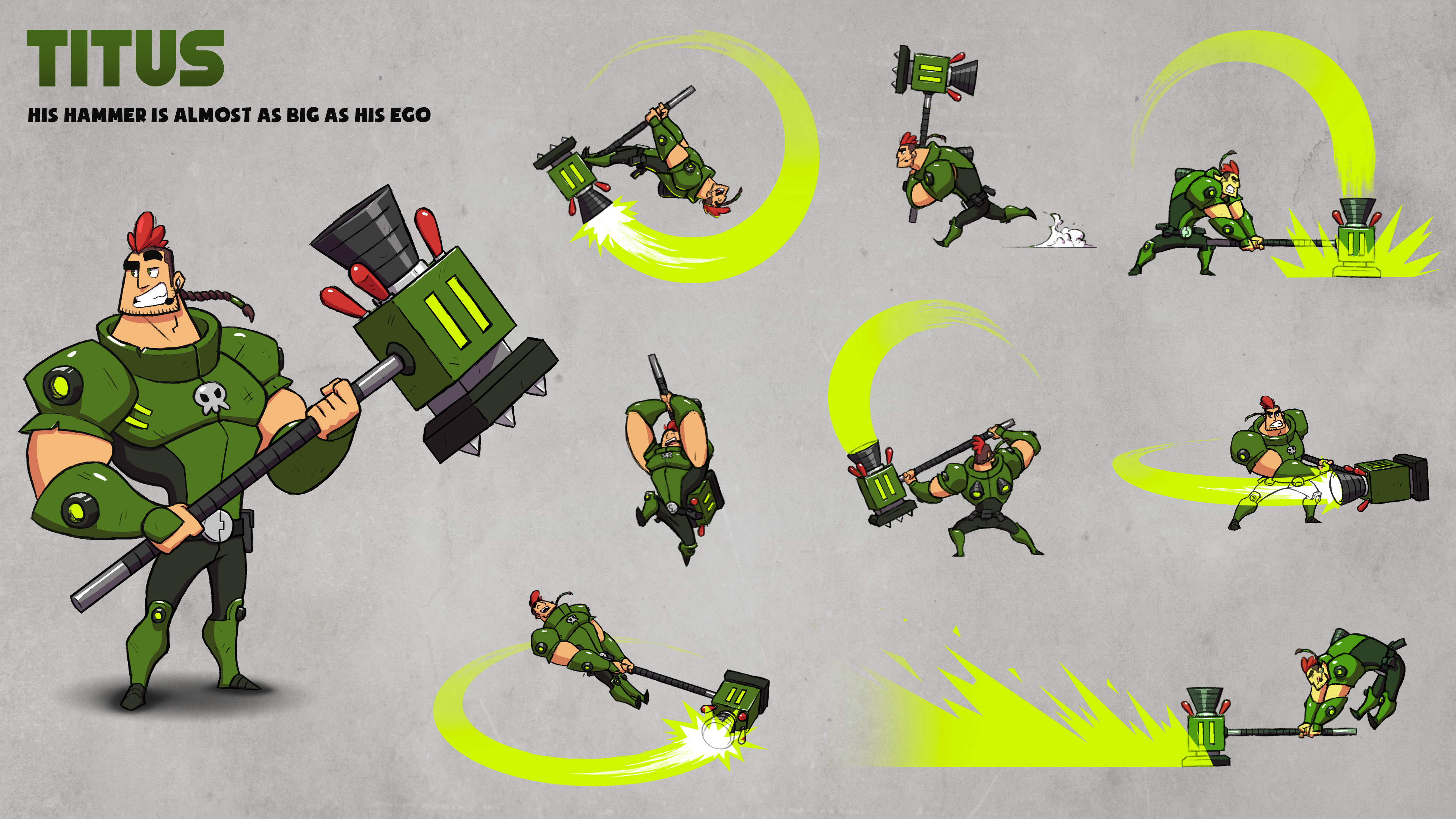 TITUS

HIS HAMMER IS ALMOST AS BIG AS HIS EGO