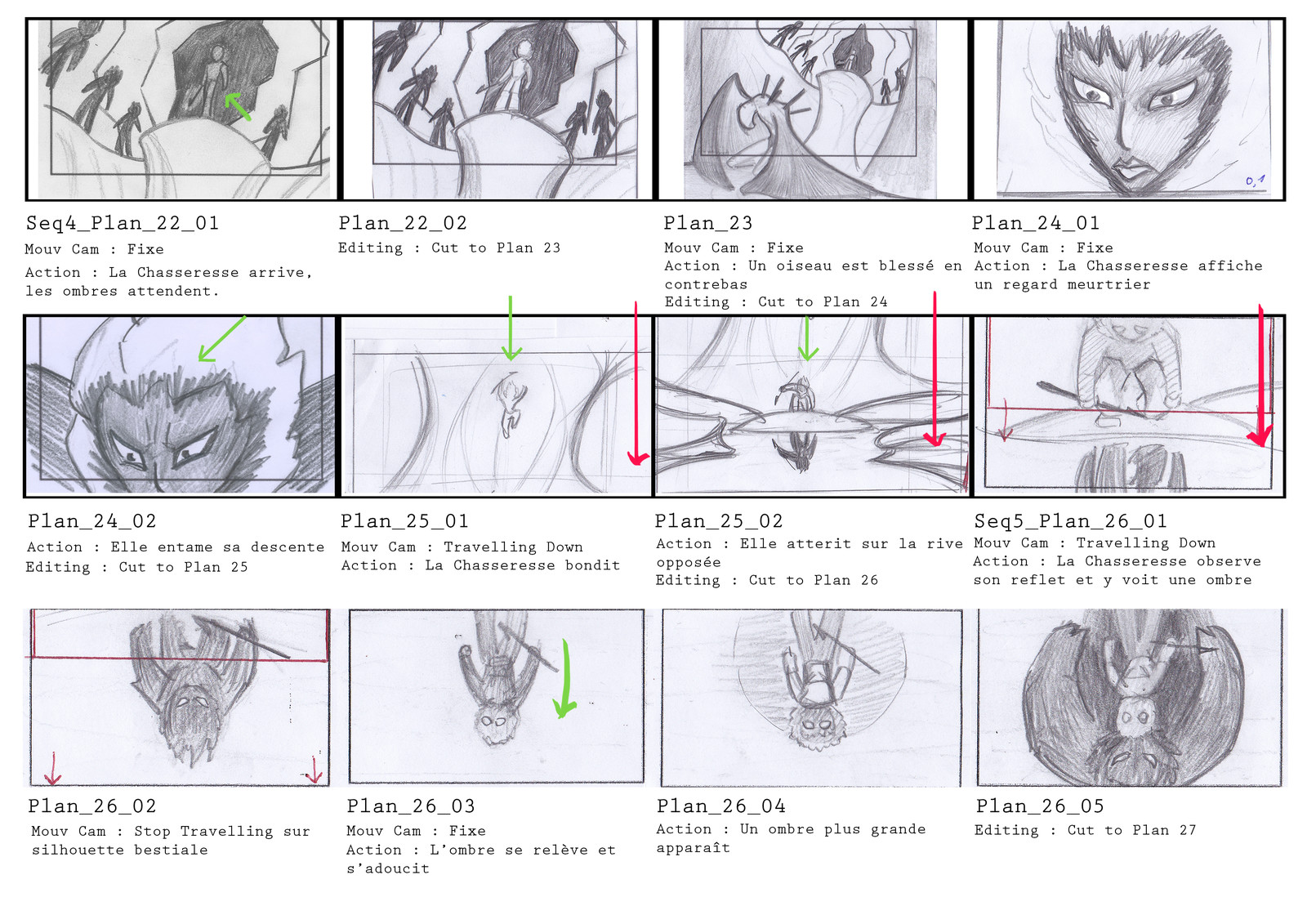 0,1

Seq4_Plan_22_01
Mouv Cam : Fixe
Action : La Chasseresse arrive, les ombres attendent.

Plan_22_02
Editing : Cut to Plan 23

Plan_23
Mouv Cam : Fixe
Action : Un oiseau est blessé en contrebas
Editing : Cut to Plan 24

Plan_24_01
Mouv Cam : Fixe
Action : La Chasseresse affiche un regard meurtrier

Plan_24_02
Action : Elle entame sa descente
Editing : Cut to Plan 25

Plan_25_01
Mouv Cam : Travelling Down
Action : La Chasseresse bondit

Plan_25_02
Action : Elle atterit sur la rive opposée
Editing : Cut to Plan 26

Seq5_Plan_26_01
Mouv Cam : Travelling Down
Action : La Chasseresse observe son reflet et y voit une ombre

Plan_26_02
Mouv Cam : Stop Travelling sur silhouette bestiale

Plan_26_03
Mouv Cam : Fixe
Action : L'ombre se relève et s'adoucit

Plan_26_04
Action : Un ombre plus grande apparaît

Plan_26_05
Editing : Cut to Plan 27