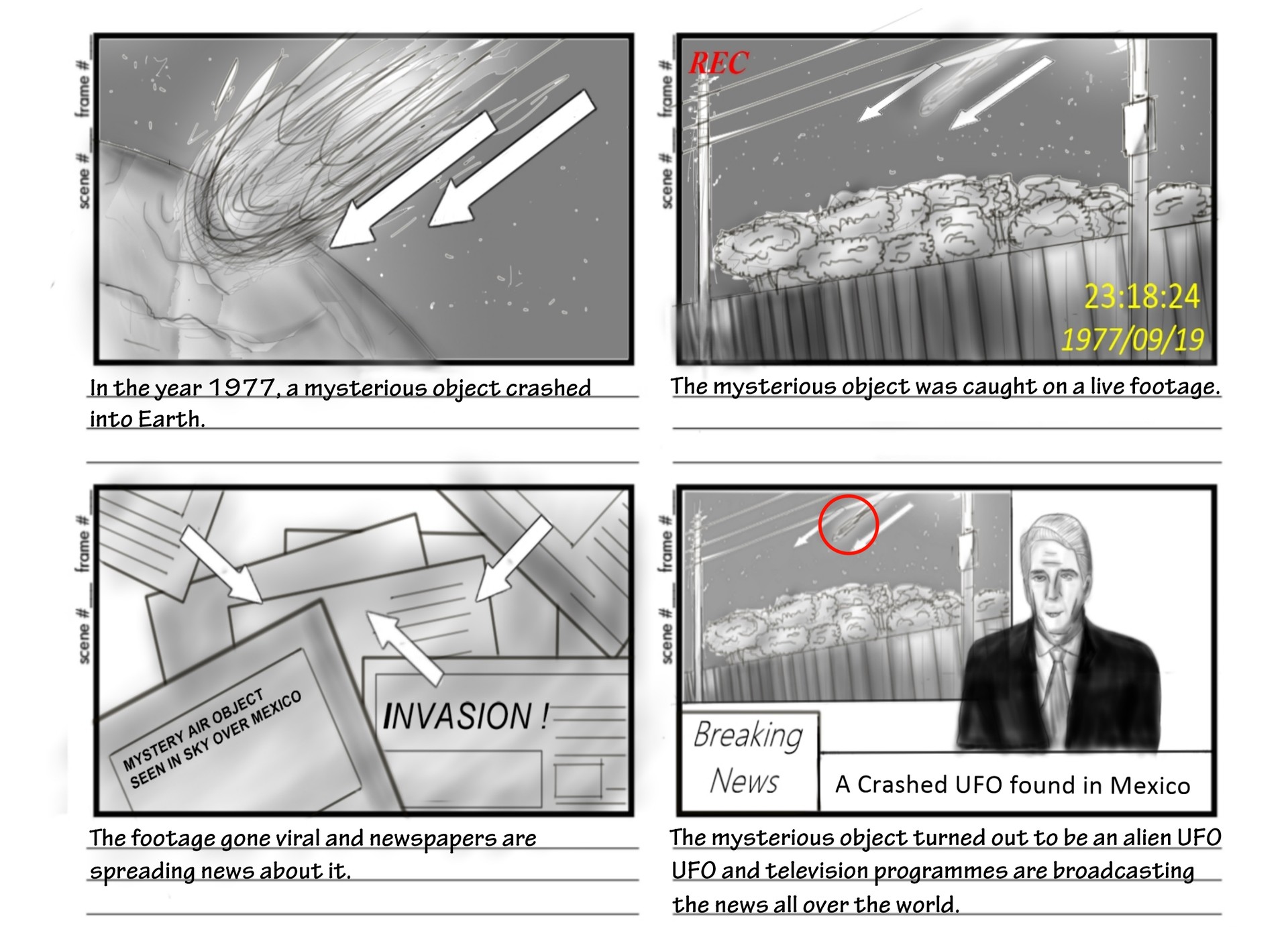 frame #

scene #

In the year 1977, a mysterious object crashed into Earth.

frame #

scene #

REC

23:18:24

1977/09/19

The mysterious object was caught on a live footage.

frame #

scene #

MYSTERY AIR OBJECT SEEN IN SKY OVER MEXICO

INVASION !

The footage gone viral and newspapers are spreading news about it.

frame #

scene #

Breaking News

A Crashed UFO found in Mexico

The mysterious object turned out to be an alien UFO UFO and television programmes are broadcasting the news all over the world.