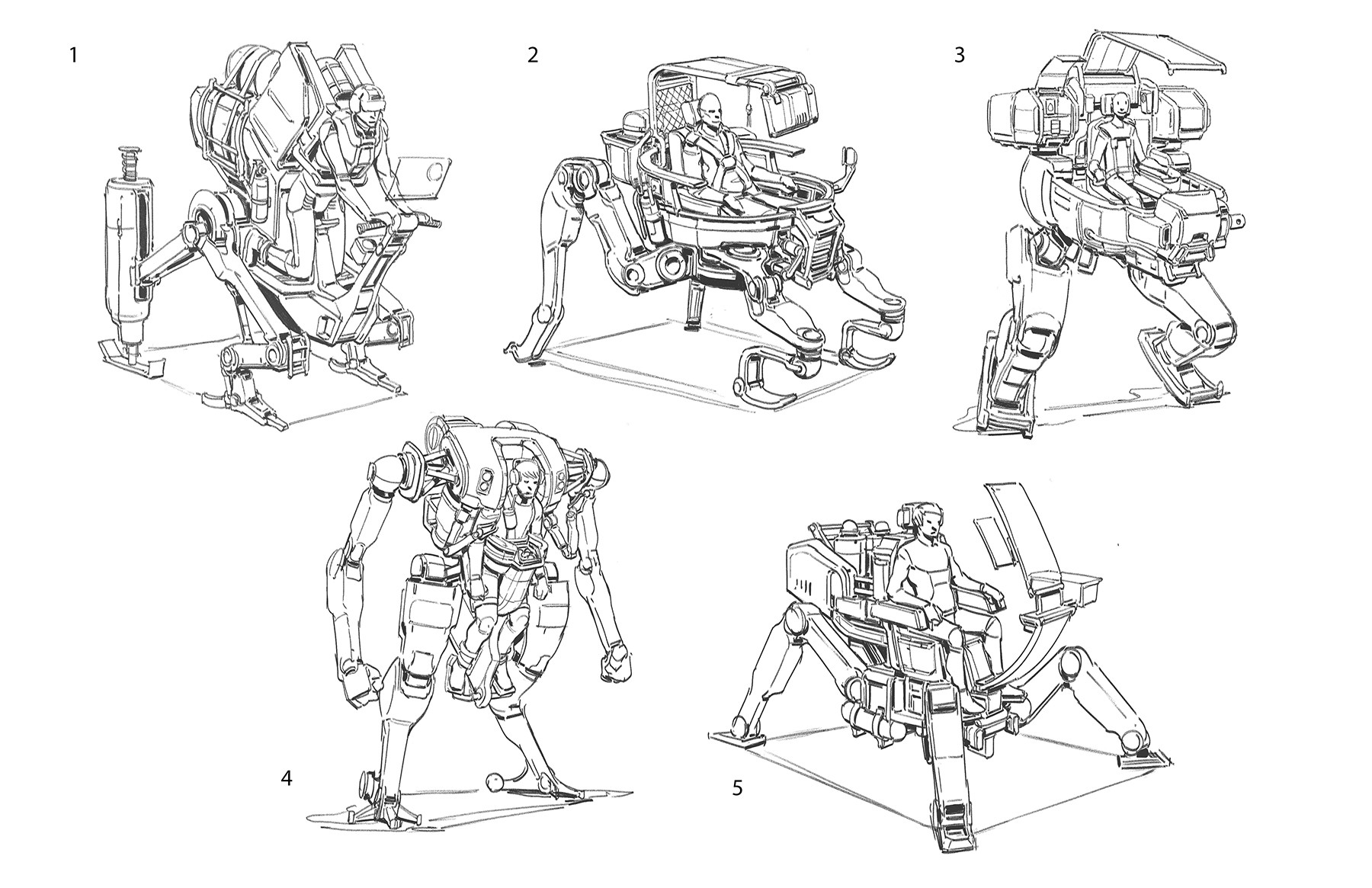 1

2

3

4

5