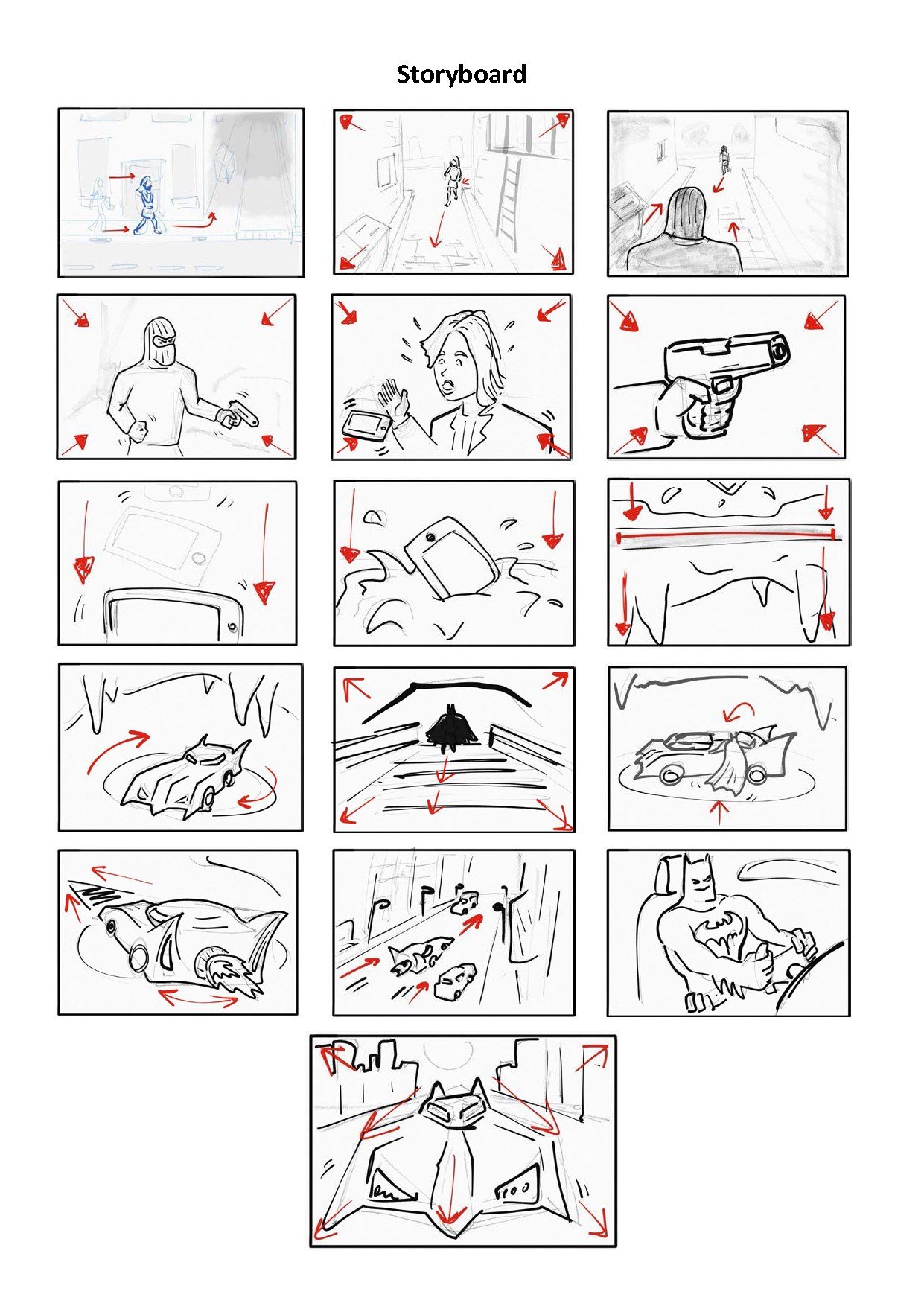 Storyboard