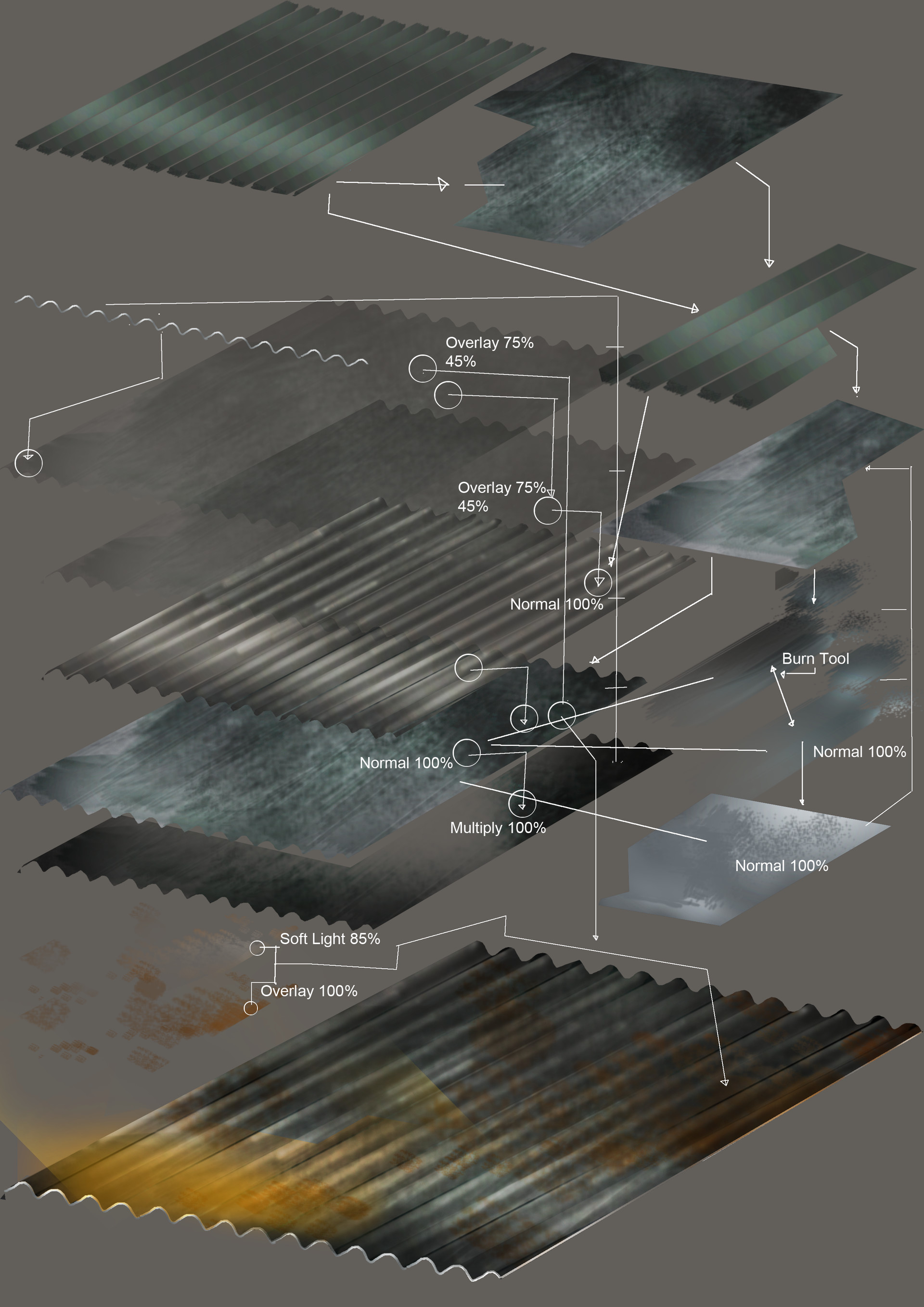 Overlay 75%
45%

Overlay 75%
45%

Normal 100%

Burn Tool

Normal 100%

Normal 100%

Multiply 100%

Normal 100%

Soft Light 85%

Overlay 100%