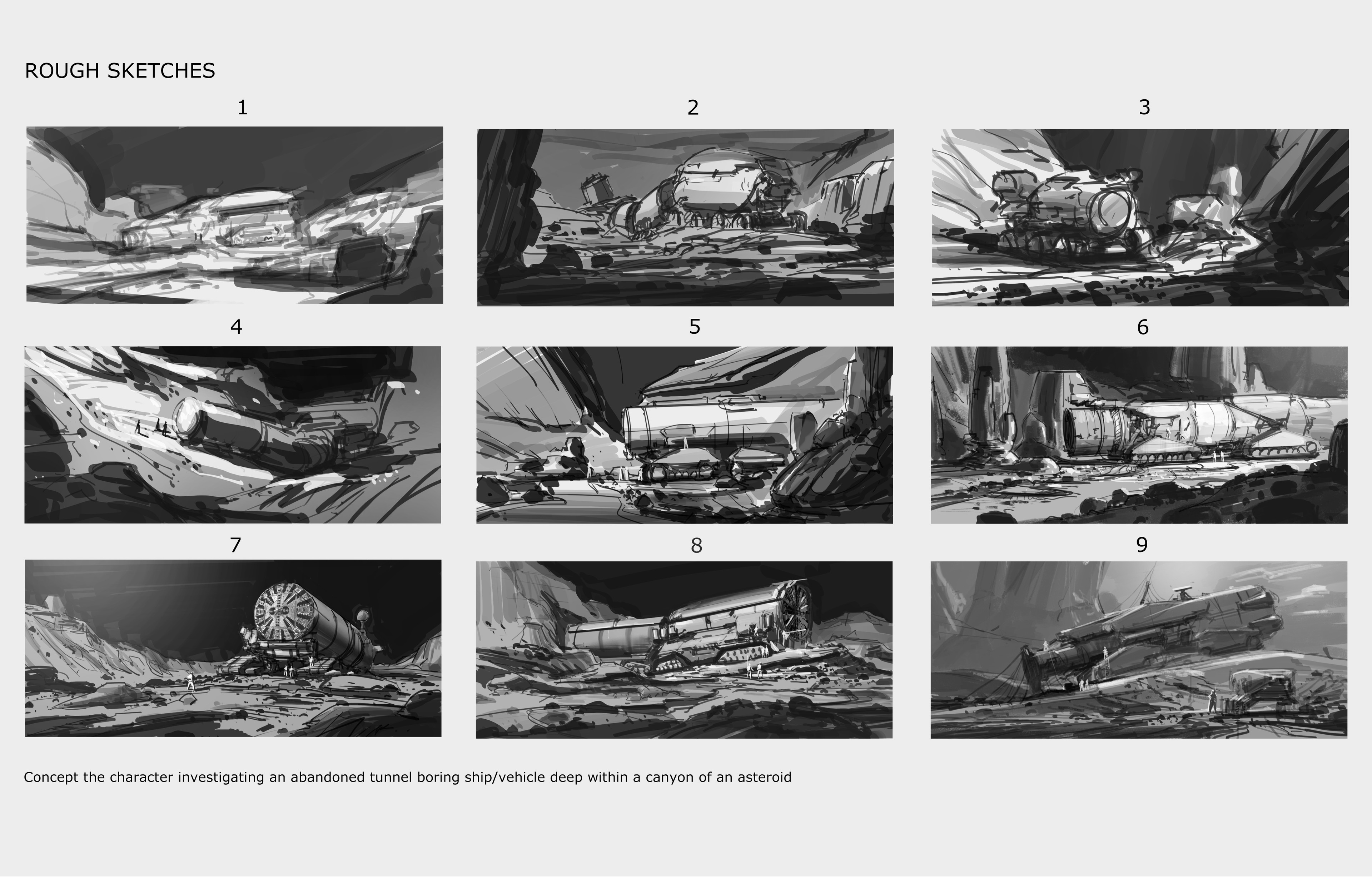 ROUGH SKETCHES

1

2

3

4

5

6

7

8

9

Concept the character investigating an abandoned tunnel boring ship/vehicle deep within a canyon of an asteroid