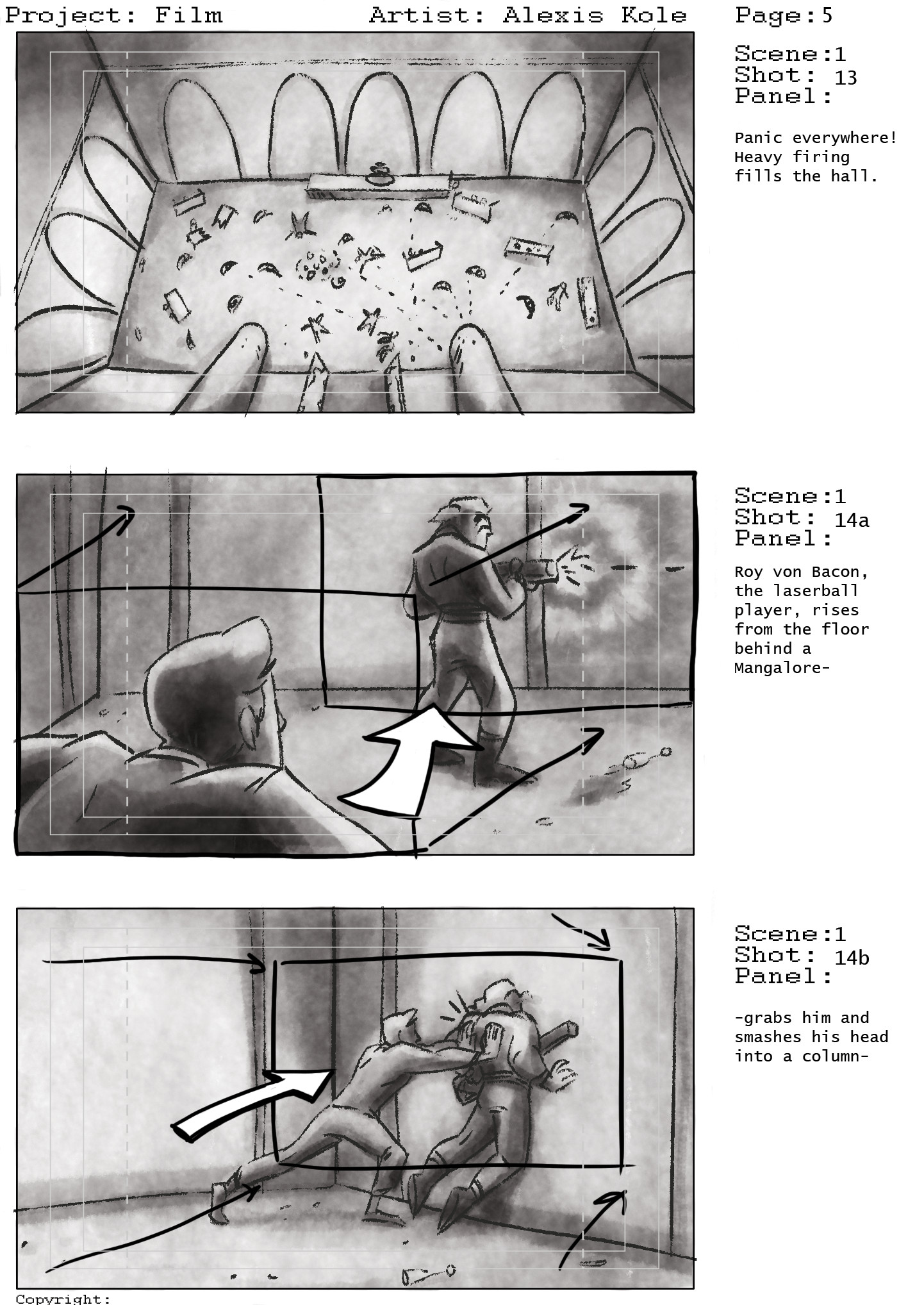 Project: Film Artist: Alexis Kole Page: 5

Scene: 1
Shot: 13
Panel:

Panic everywhere! Heavy firing fills the hall.

Scene: 1
Shot: 14a
Panel:

Roy von Bacon, the laserball player, rises from the floor behind a Mangalore-

Scene: 1
Shot: 14b
Panel:

-grabs him and smashes his head into a column-

Copyright: