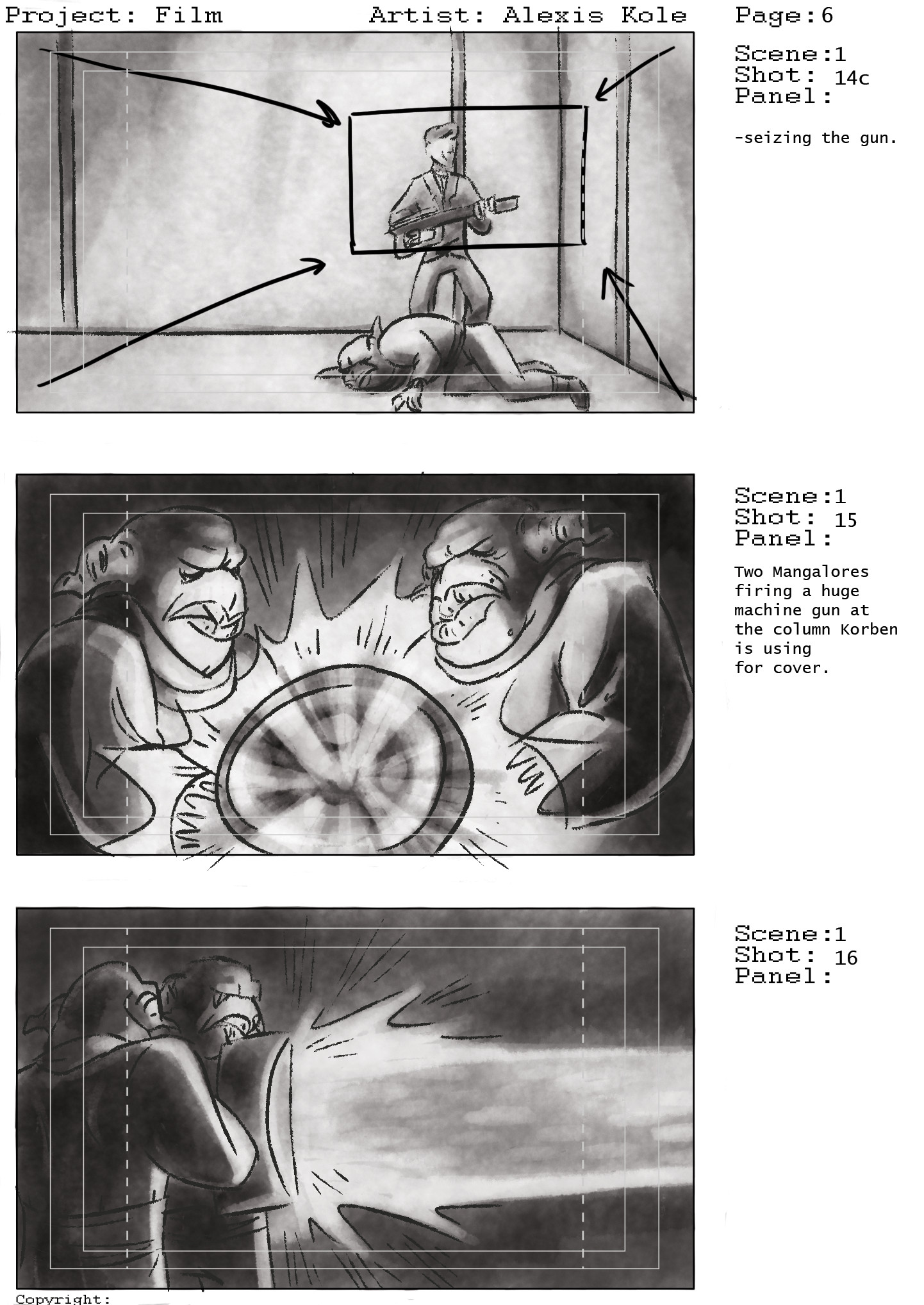 Project: Film Artist: Alexis Kole Page: 6

Scene: 1
Shot: 14c
Panel:

-seizing the gun.

Scene: 1
Shot: 15
Panel:

Two Mangalores firing a huge machine gun at the column Korben is using for cover.

Scene: 1
Shot: 16
Panel:

Copyright: