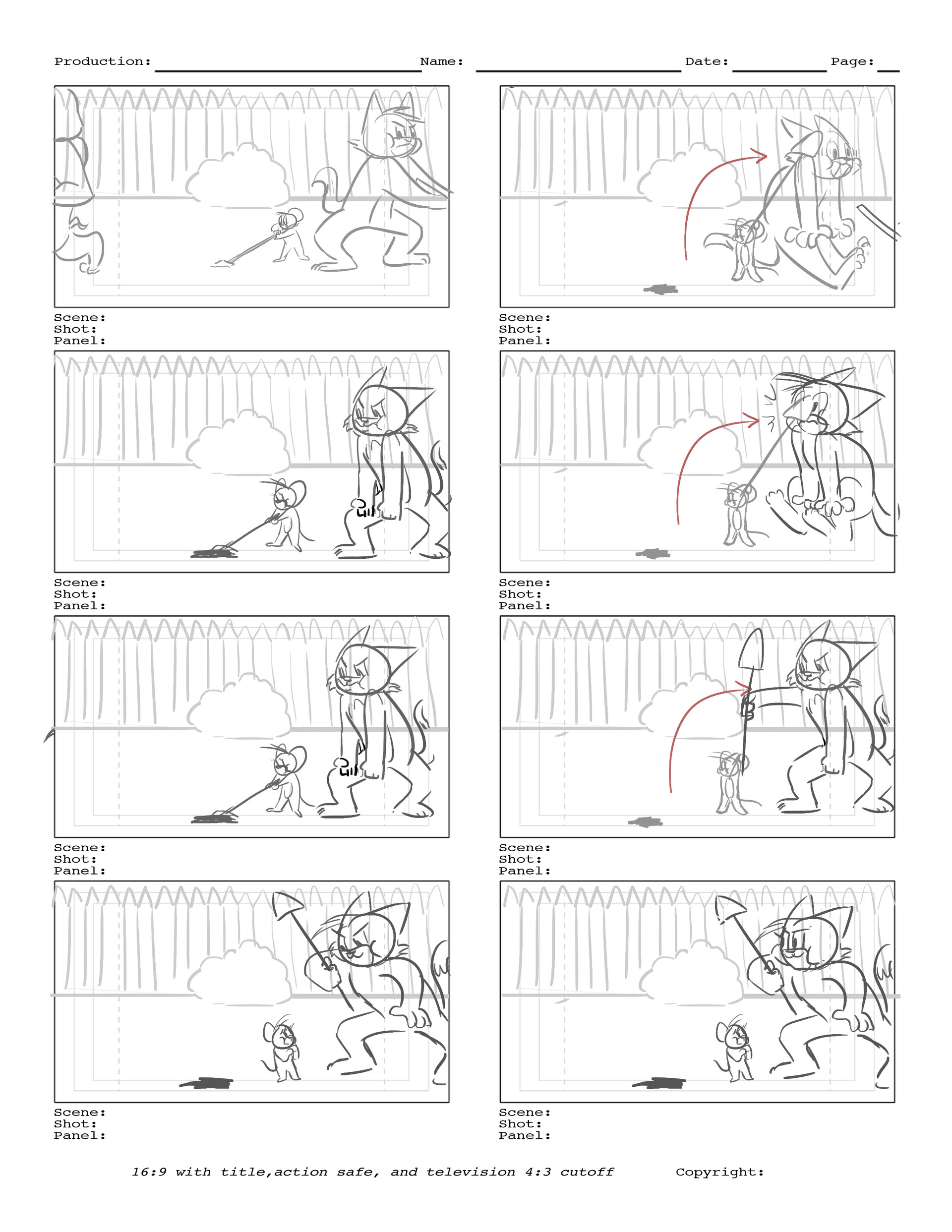 Production: Name: Date: Page:

Scene:
Shot:
Panel:

Scene:
Shot:
Panel:

Scene:
Shot:
Panel:

Scene:
Shot:
Panel:

Scene:
Shot:
Panel:

Scene:
Shot:
Panel:

Scene:
Shot:
Panel:

Scene:
Shot:
Panel:

16:9 with title,action safe, and television 4:3 cutoff Copyright: