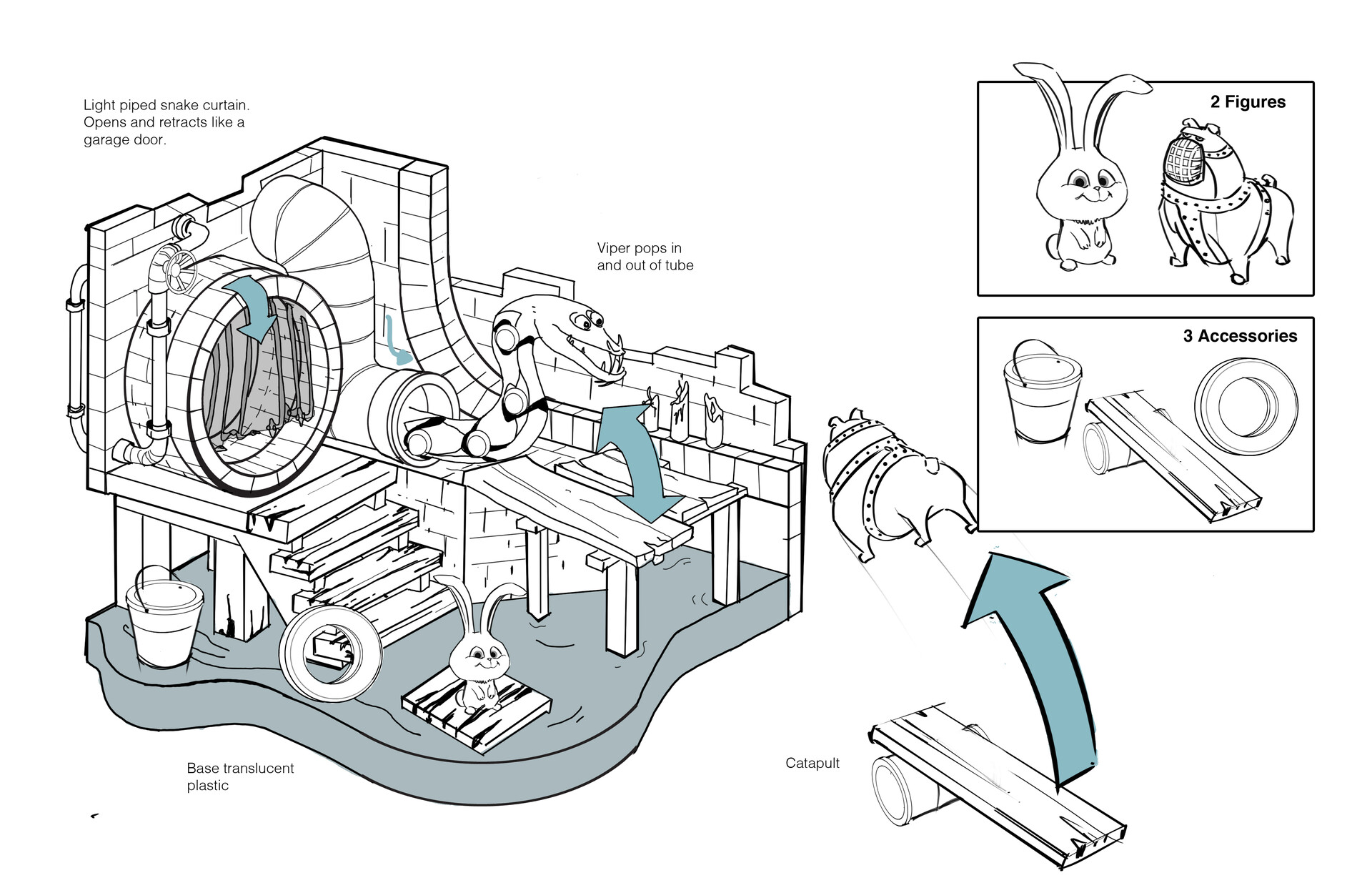 Light piped snake curtain. Opens and retracts like a garage door.

Viper pops in and out of tube

2 Figures

3 Accessories

Base translucent plastic

Catapult