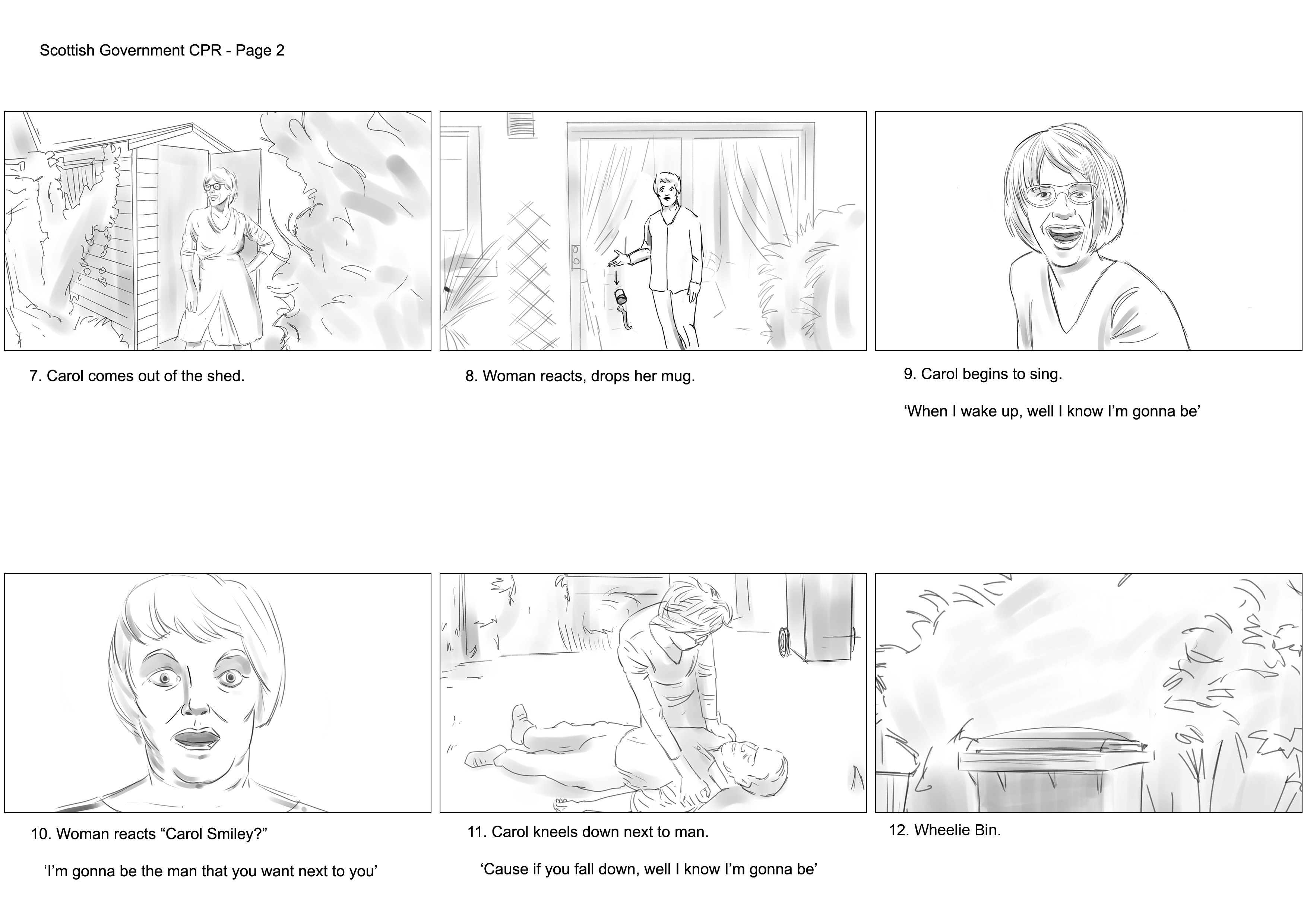 Scottish Government CPR - Page 2

7. Carol comes out of the shed.

8. Woman reacts, drops her mug.

9. Carol begins to sing.

‘When I wake up, well I know I’m gonna be’

10. Woman reacts “Carol Smiley?”

‘I’m gonna be the man that you want next to you’

11. Carol kneels down next to man.

‘Cause if you fall down, well I know I’m gonna be’

12. Wheelie Bin.