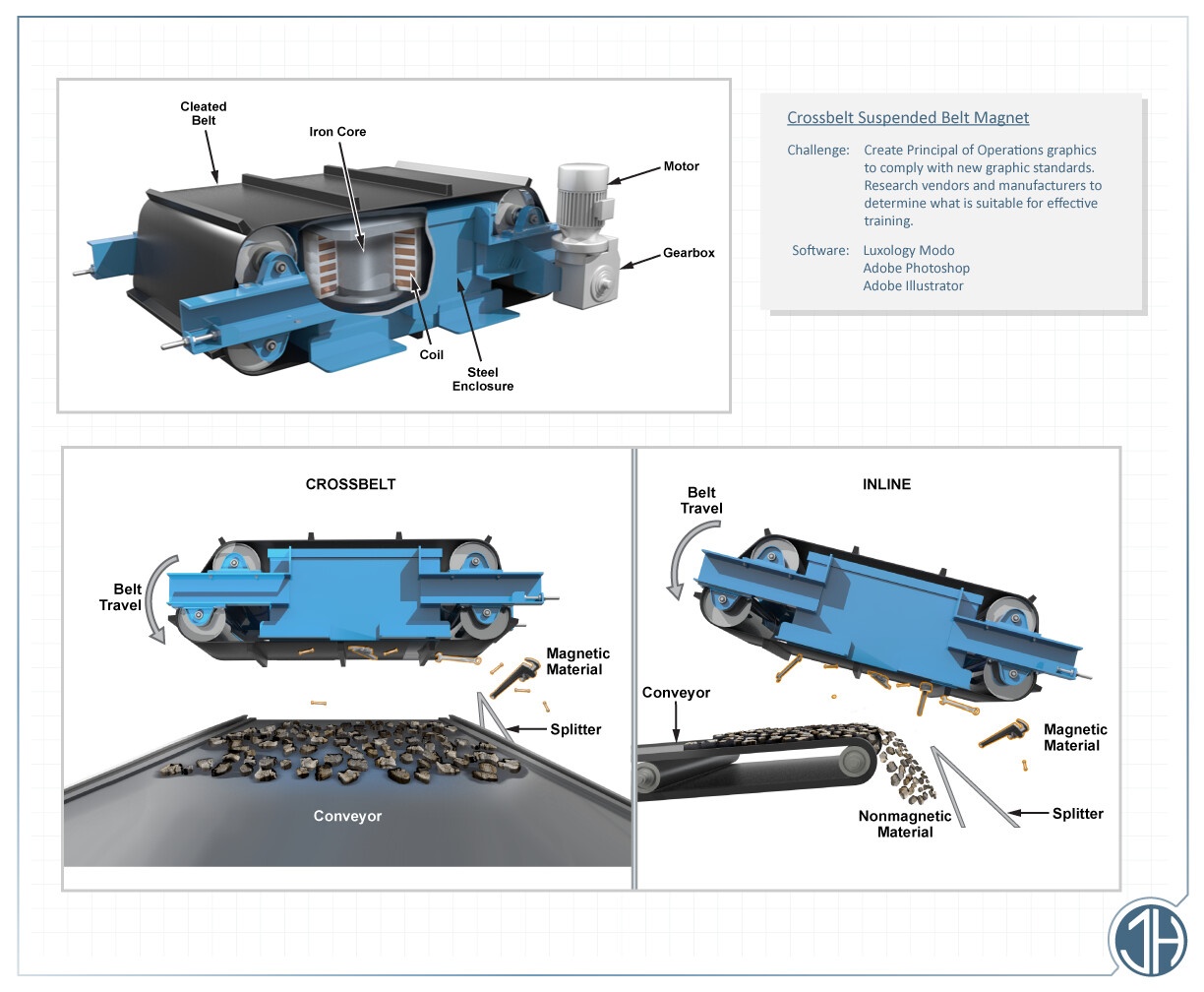 Cleated Belt

Iron Core

Motor

Gearbox

Coil

Steel Enclosure

Crossbelt Suspended Belt Magnet

Challenge: Create Principal of Operations graphics to comply with new graphic standards. Research vendors and manufacturers to determine what is suitable for effective training.

Software: Luxology Modo
Adobe Photoshop
Adobe Illustrator

CROSSBELT

Belt Travel

Magnetic Material

Splitter

Conveyor

INLINE

Belt Travel

Conveyor

Magnetic Material

Nonmagnetic Material

Splitter

TH