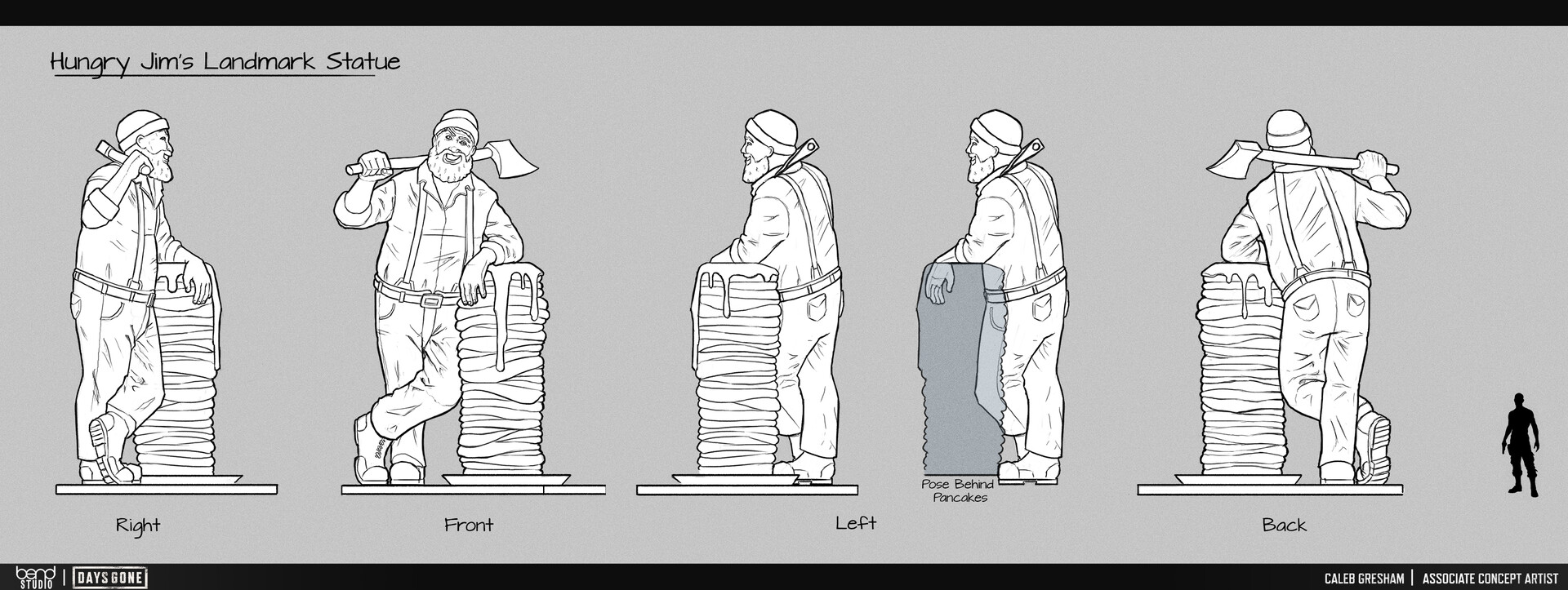 Hungry Jim's Landmark Statue

Right

Front

Left

Pose Behind Pancakes

Back

bend STUDIO | DAYS GONE

CALEB GRESHAM | ASSOCIATE CONCEPT ARTIST