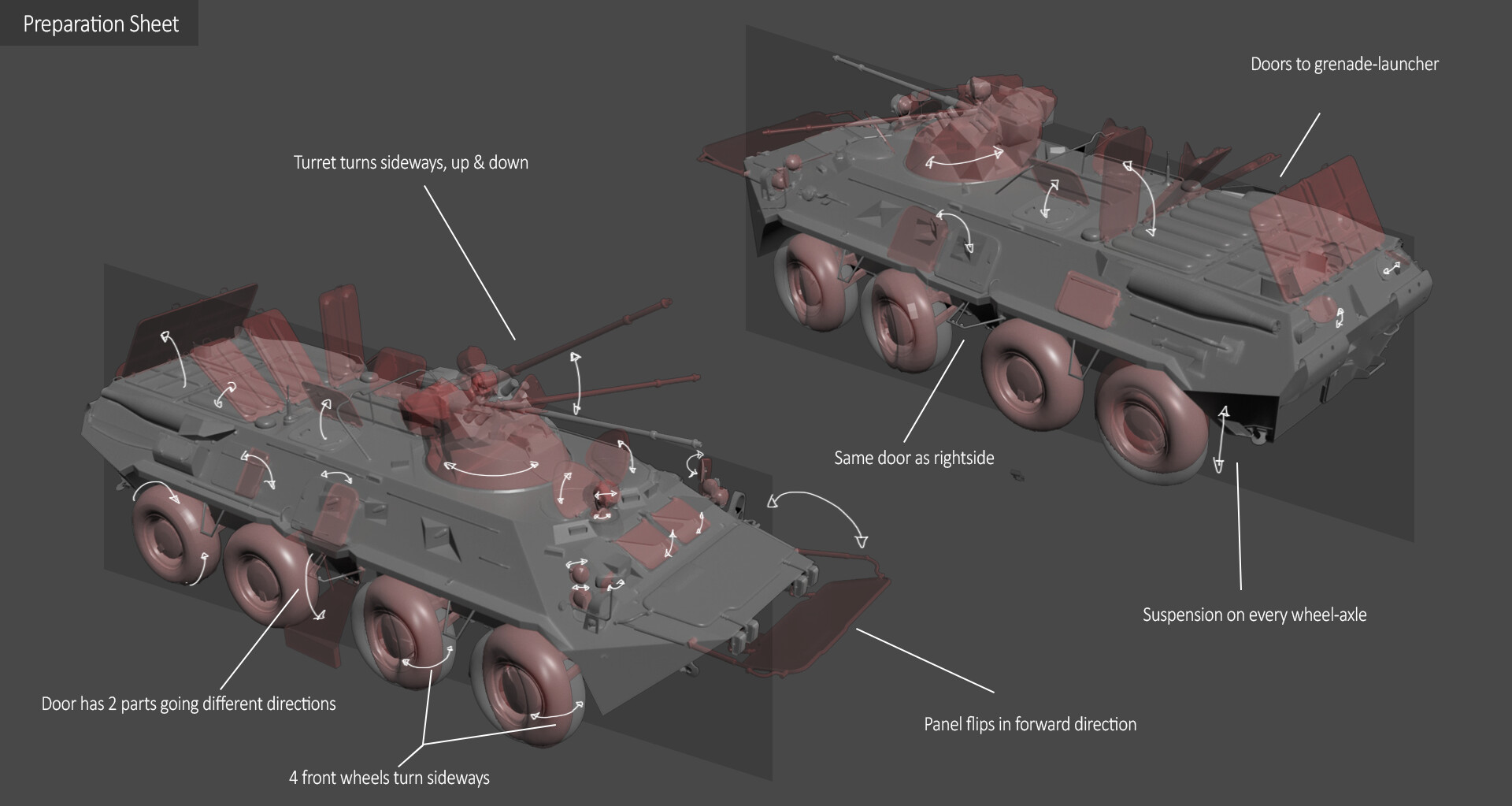 Preparation Sheet

Doors to grenade-launcher

Turret turns sideways, up & down

Same door as rightside

Suspension on every wheel-axle

Door has 2 parts going different directions

Panel flips in forward direction

4 front wheels turn sideways