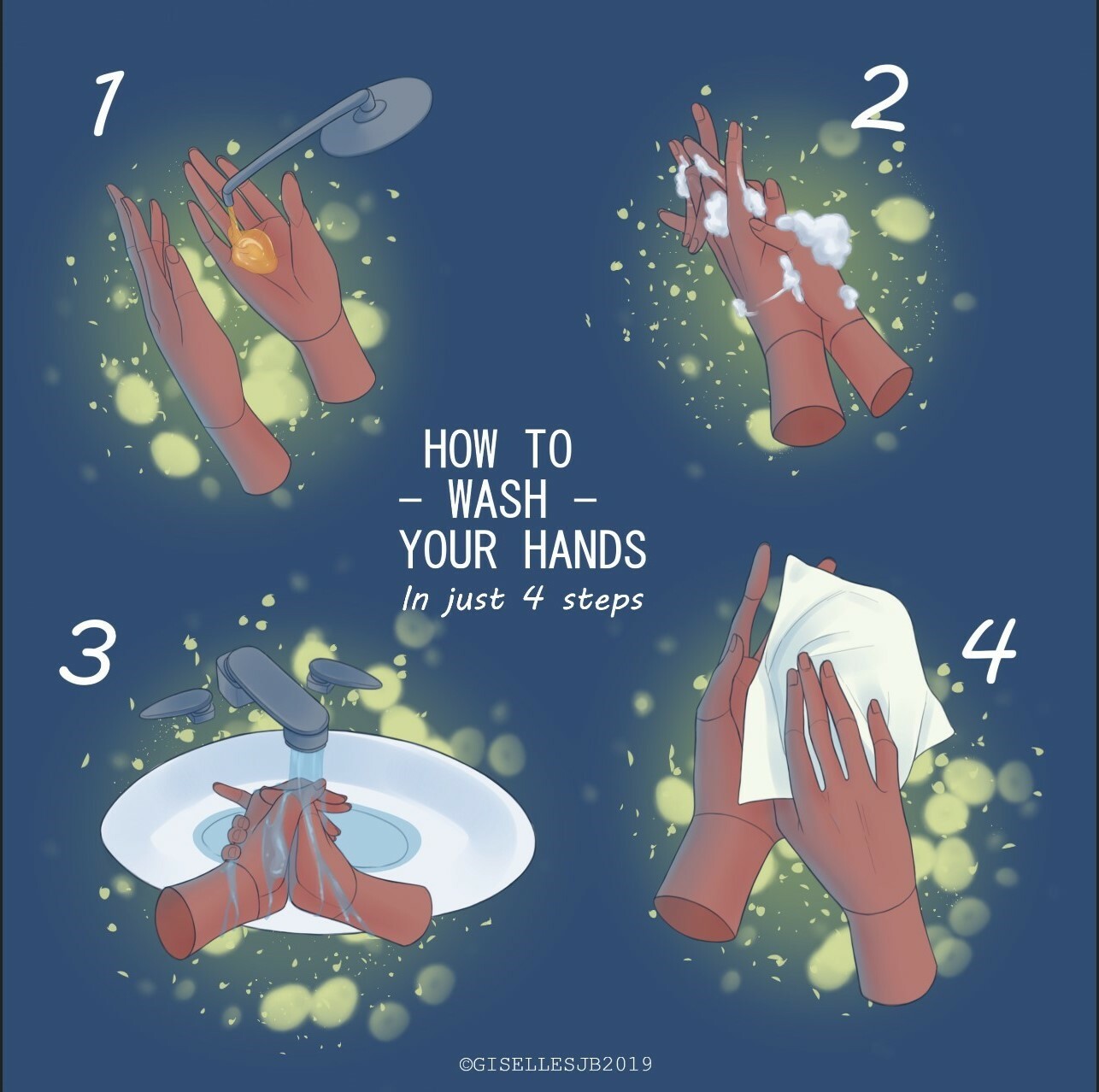 1

2

HOW TO
– WASH –
YOUR HANDS
In just 4 steps

3

4

©GISELLESJB2019