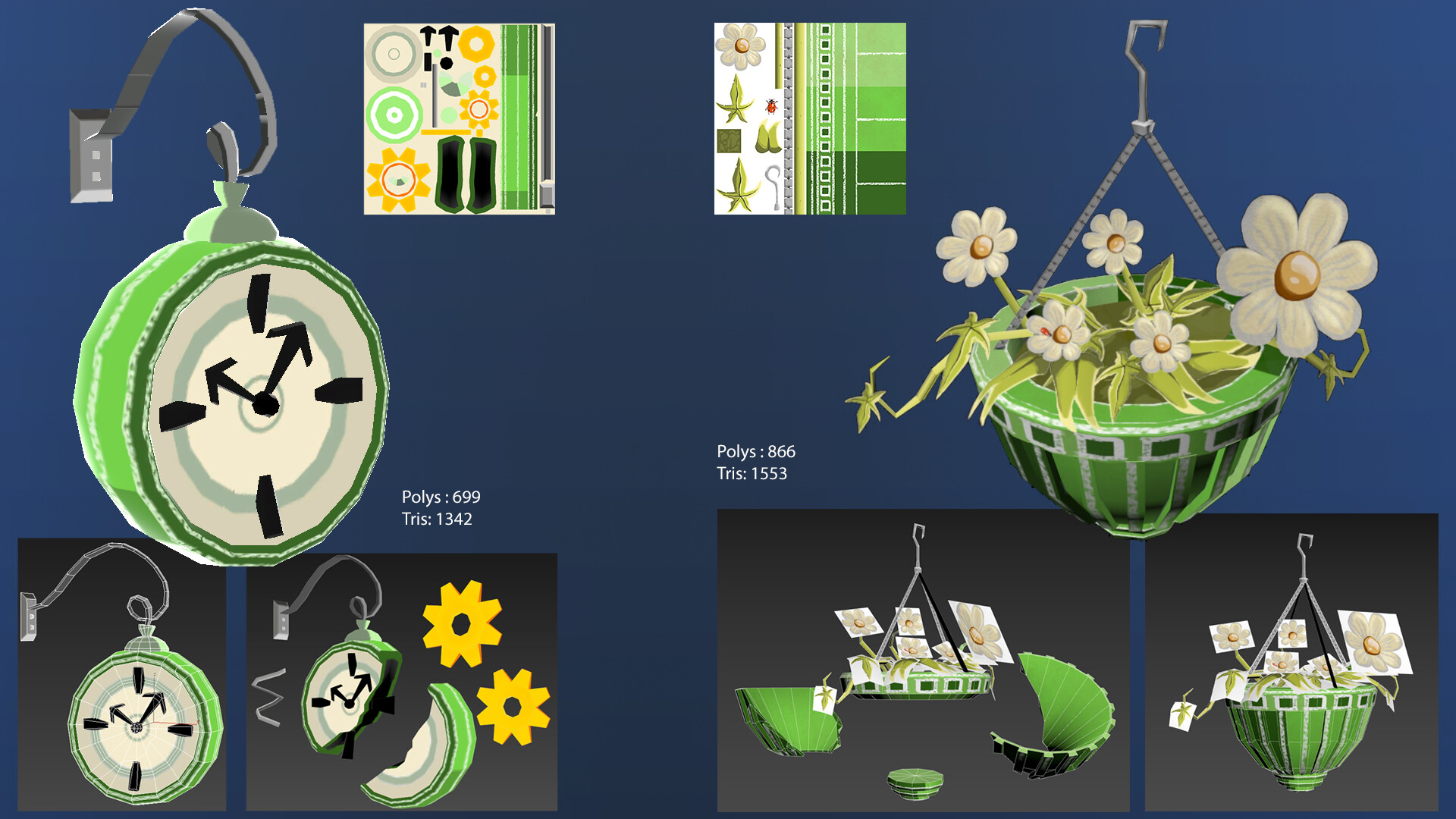 Polys : 699
Tris: 1342

Polys : 866
Tris: 1553