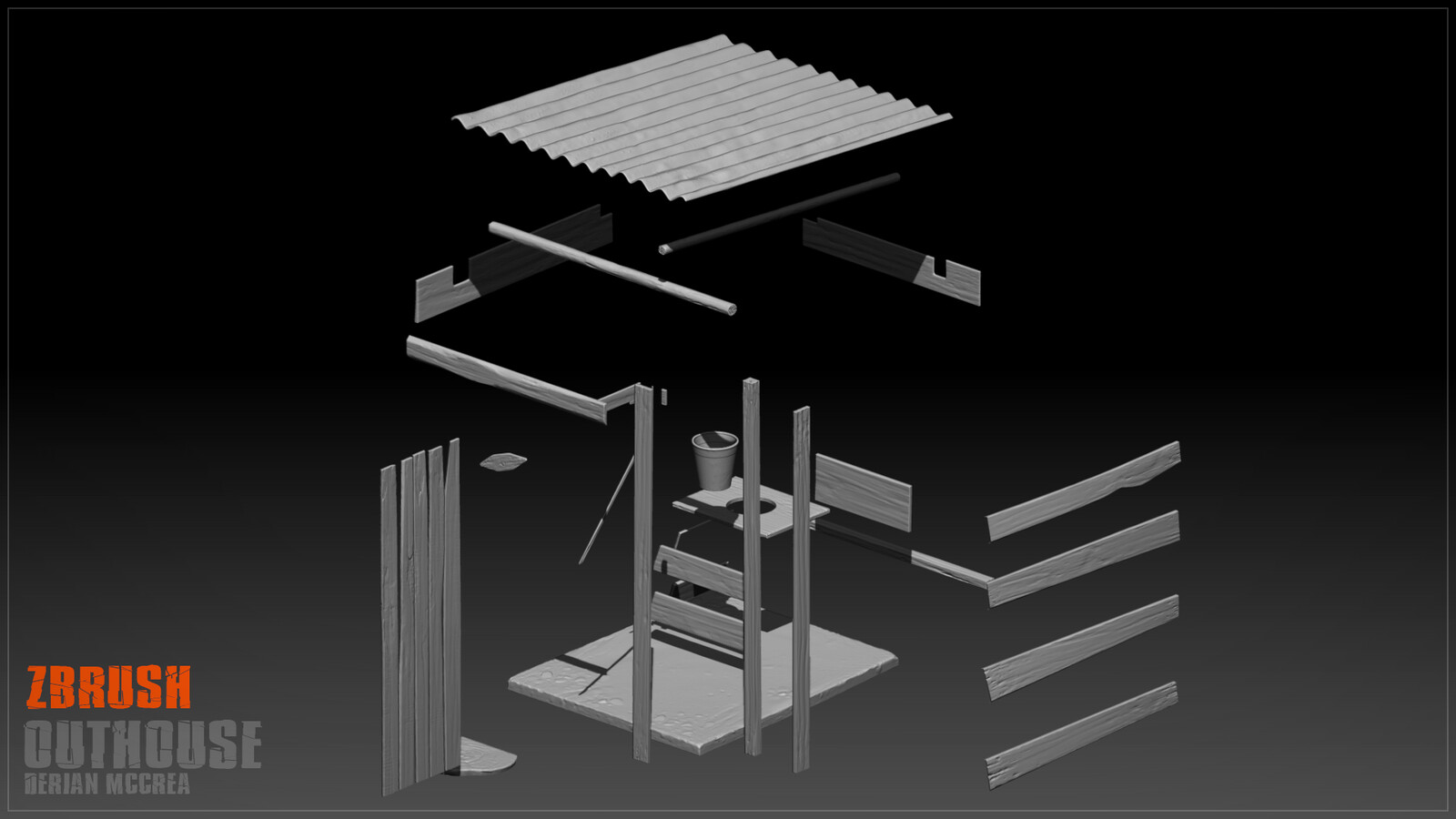 ZBRUSH
OUTHOUSE
DERIAN MCCREA