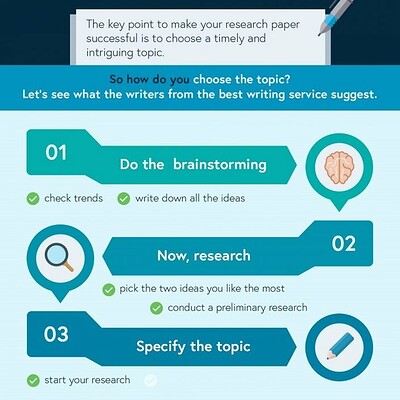 The key point to make your research paper successful is to choose a timely and intriguing topic.

So how do you choose the topic?
Let's see what the writers from the best writing service suggest.

01
Do the brainstorming

check trends
write down all the ideas

02
Now, research

pick the two ideas you like the most
conduct a preliminary research

03
Specify the topic

start your research