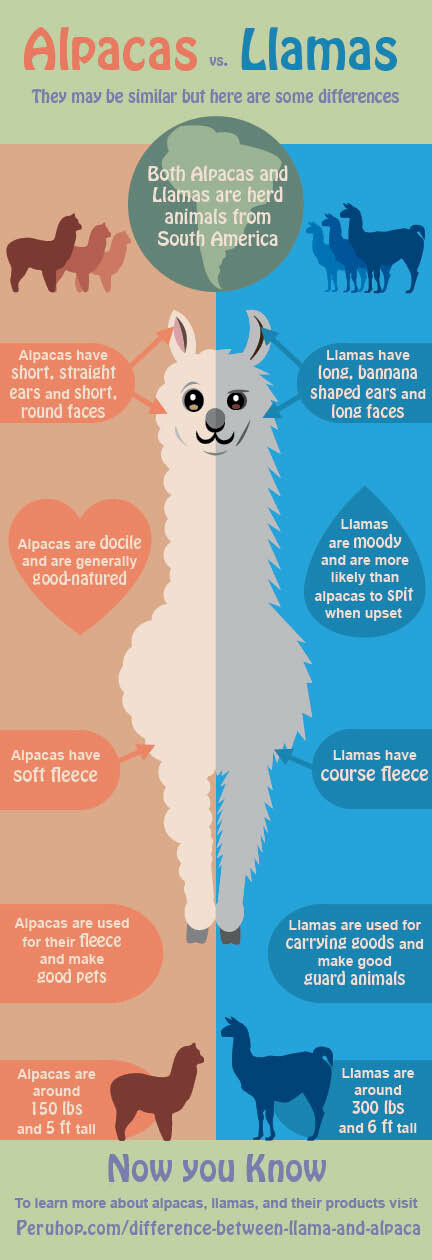 Alpacas vs. Llamas

They may be similar but here are some differences

Both Alpacas and Llamas are herd animals from South America

Alpacas have short, straight ears and short, round faces

Llamas have long, bannana shaped ears and long faces

Alpacas are docile and are generally good-natured

Llamas are moody and are more likely than alpacas to spit when upset

Alpacas have soft fleece

Llamas have course fleece

Alpacas are used for their fleece and make good pets

Llamas are used for carrying goods and make good guard animals

Alpacas are around 150 lbs and 5 ft tall

Llamas are around 300 lbs and 6 ft tall

Now you Know

To learn more about alpacas, llamas, and their products visit

Peruhop.com/difference-between-llama-and-alpaca