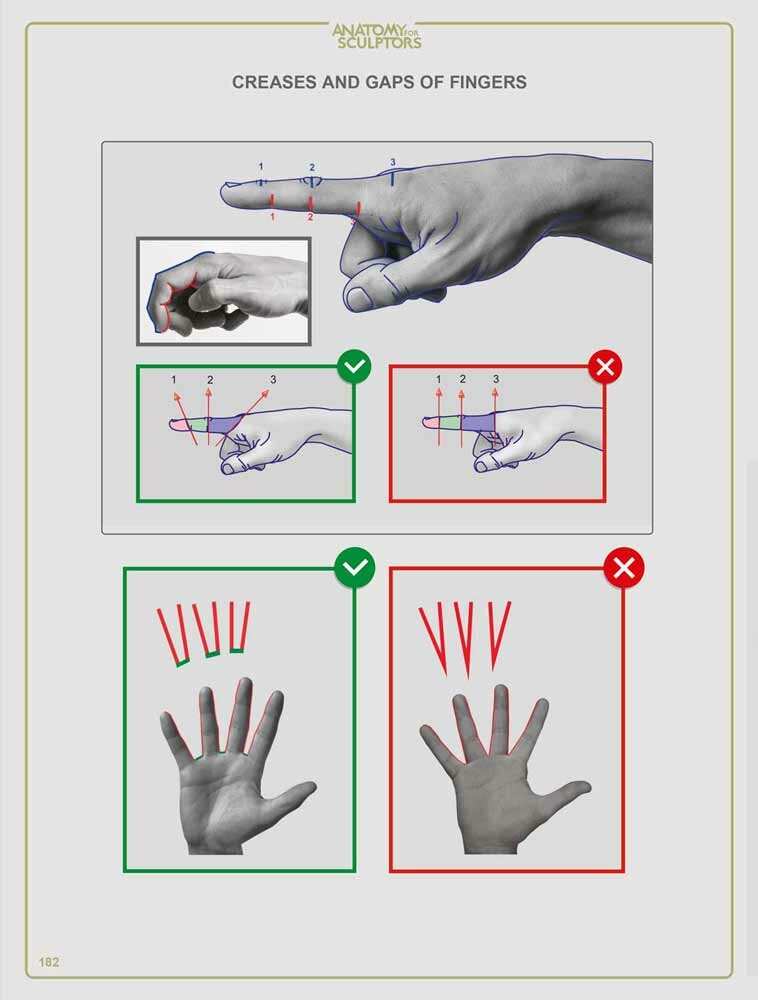 ANATOMY FOR SCULPTORS

CREASES AND GAPS OF FINGERS

1
2
3
1
2

1
2
3

1
2
3

182