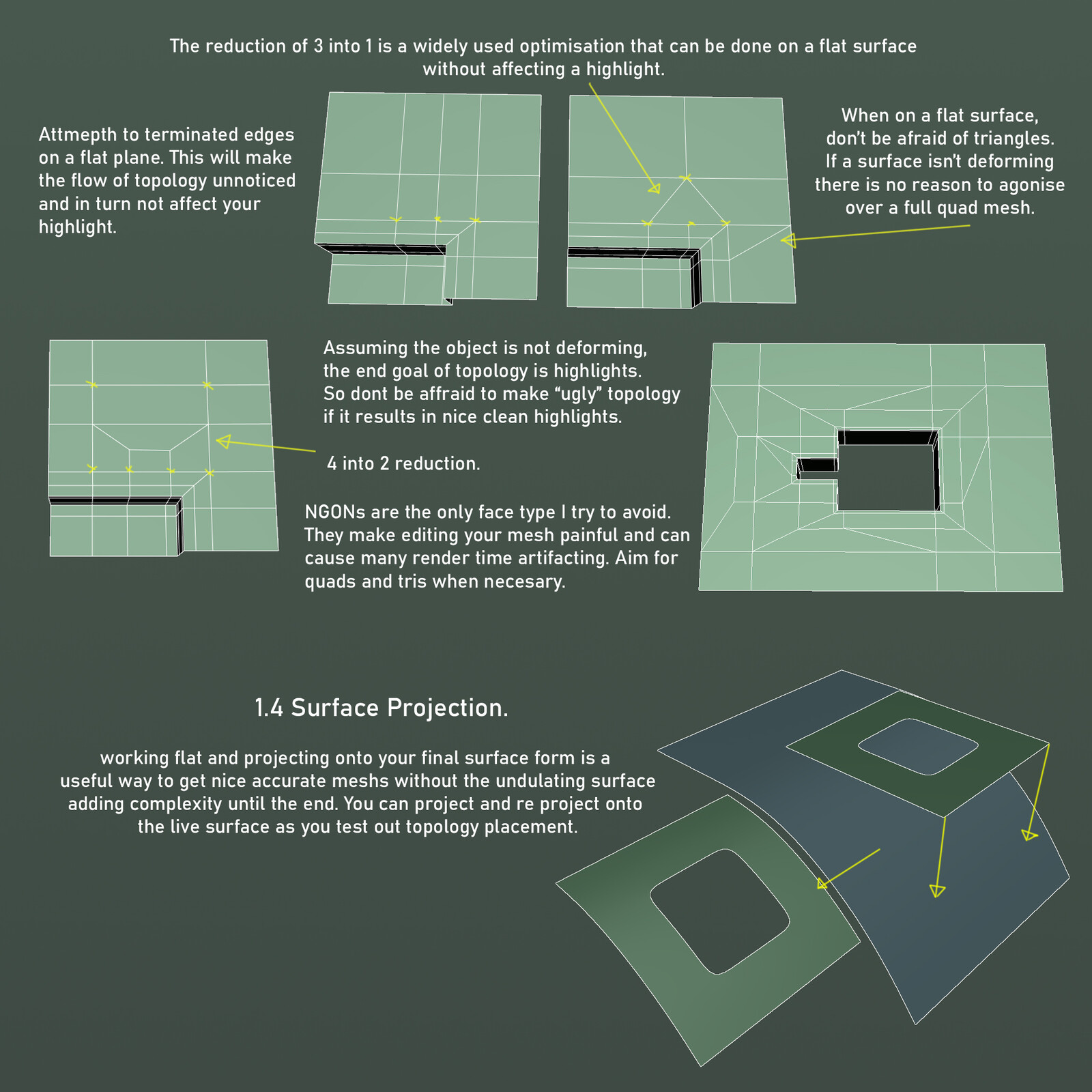 The reduction of 3 into 1 is a widely used optimisation that can be done on a flat surface without affecting a highlight.

Attmepth to terminated edges on a flat plane. This will make the flow of topology unnoticed and in turn not affect your highlight.

When on a flat surface, don't be afraid of triangles. If a surface isn't deforming there is no reason to agonise over a full quad mesh.

Assuming the object is not deforming, the end goal of topology is highlights. So dont be affraid to make "ugly" topology if it results in nice clean highlights.

4 into 2 reduction.

NGONs are the only face type I try to avoid. They make editing your mesh painful and can cause many render time artifacting. Aim for quads and tris when necesary.

1.4 Surface Projection.

working flat and projecting onto your final surface form is a useful way to get nice accurate meshs without the undulating surface adding complexity until the end. You can project and re project onto the live surface as you test out topology placement.