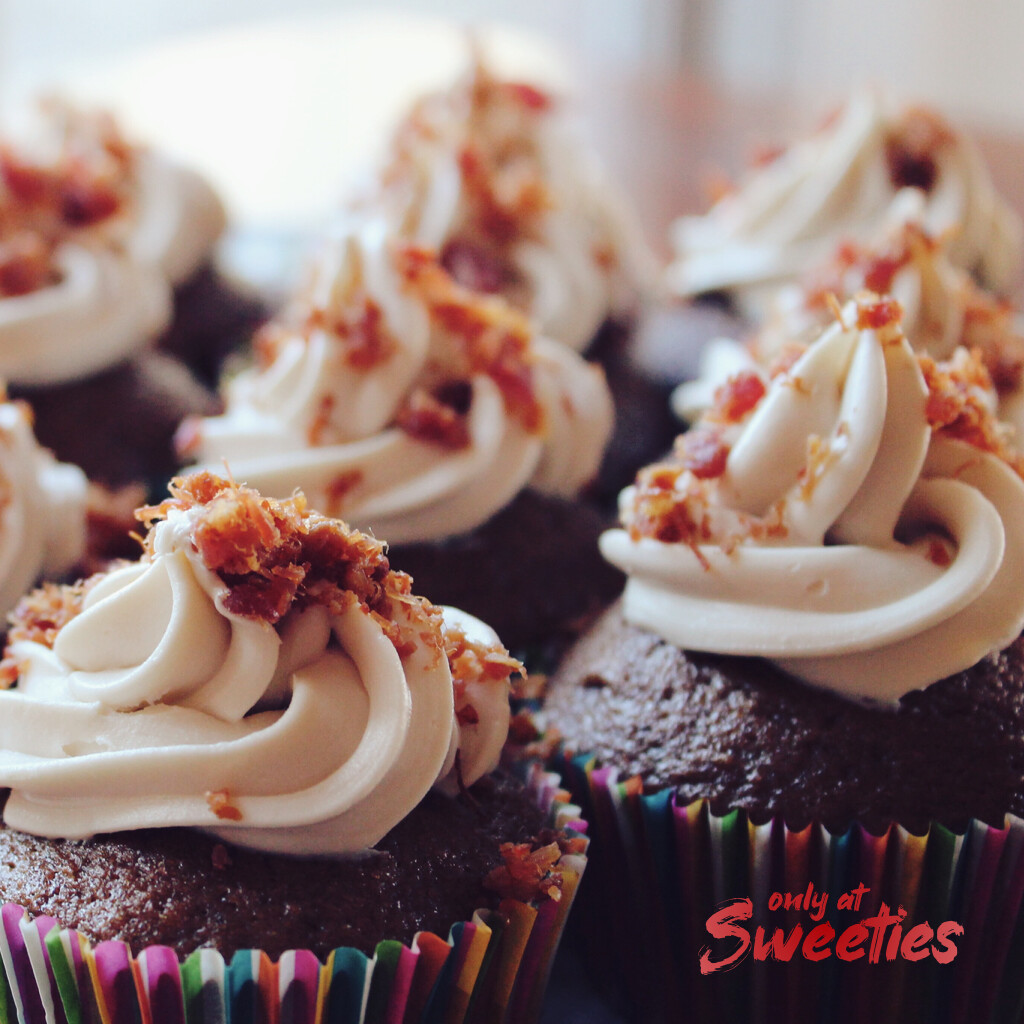 only at
Sweeties