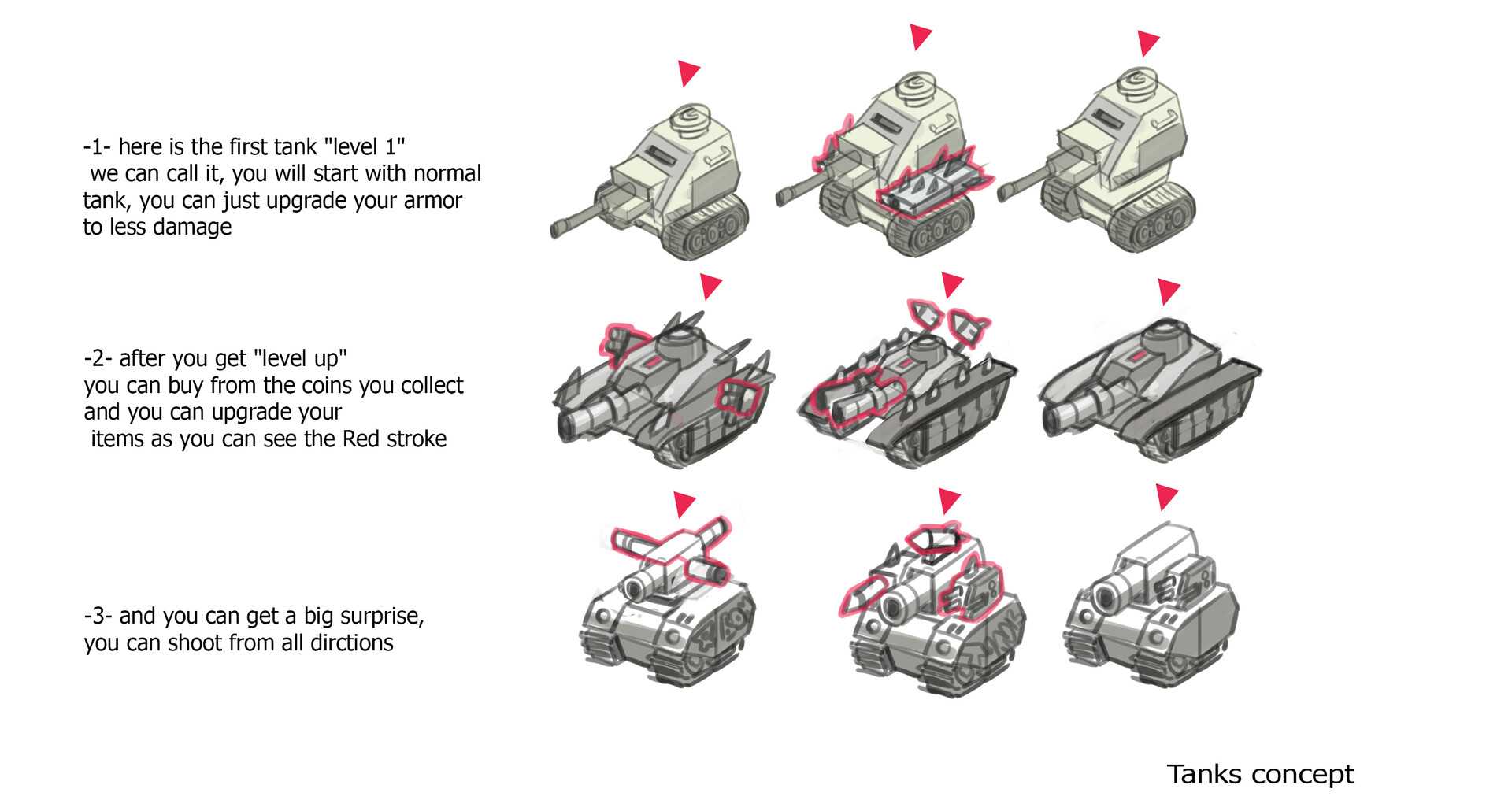 -1- here is the first tank "level 1" we can call it, you will start with normal tank, you can just upgrade your armor to less damage

-2- after you get "level up" you can buy from the coins you collect and you can upgrade your items as you can see the Red stroke

-3- and you can get a big surprise, you can shoot from all dirctions

Tanks concept