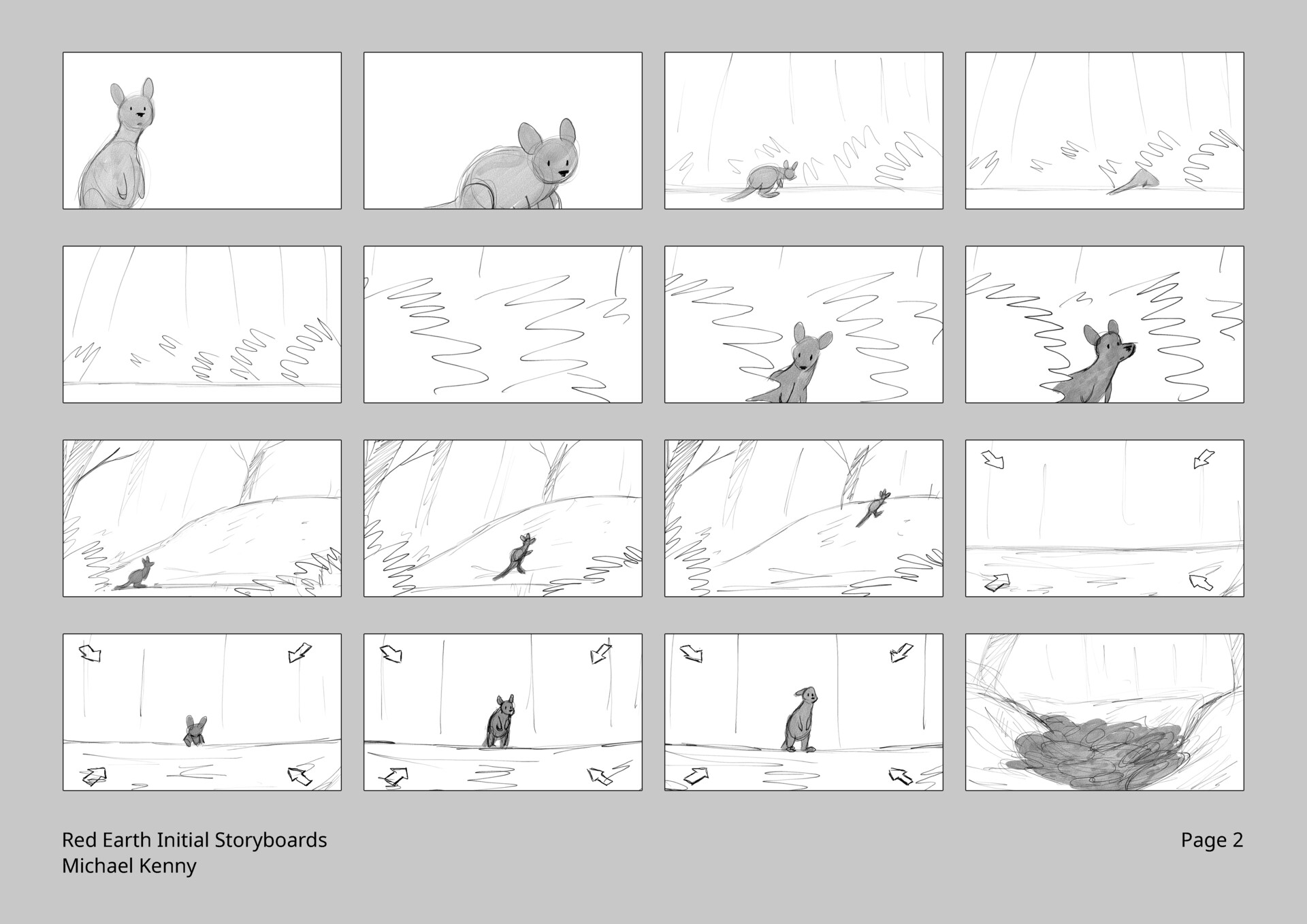 Red Earth Initial Storyboards
Michael Kenny

Page 2