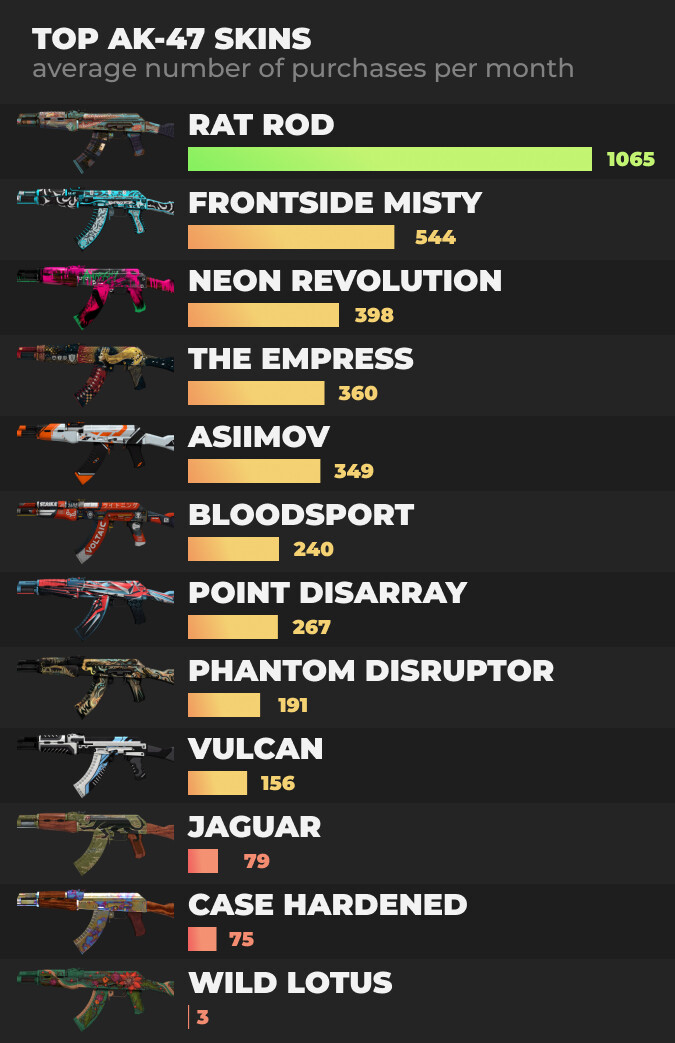 TOP AK-47 SKINS
average number of purchases per month

RAT ROD
1065

FRONTSIDE MISTY
544

NEON REVOLUTION
398

THE EMPRESS
360

ASIIMOV
349

BLOODSPORT
240

POINT DISARRAY
267

PHANTOM DISRUPTOR
191

VULCAN
156

JAGUAR
79

CASE HARDENED
75

WILD LOTUS
3