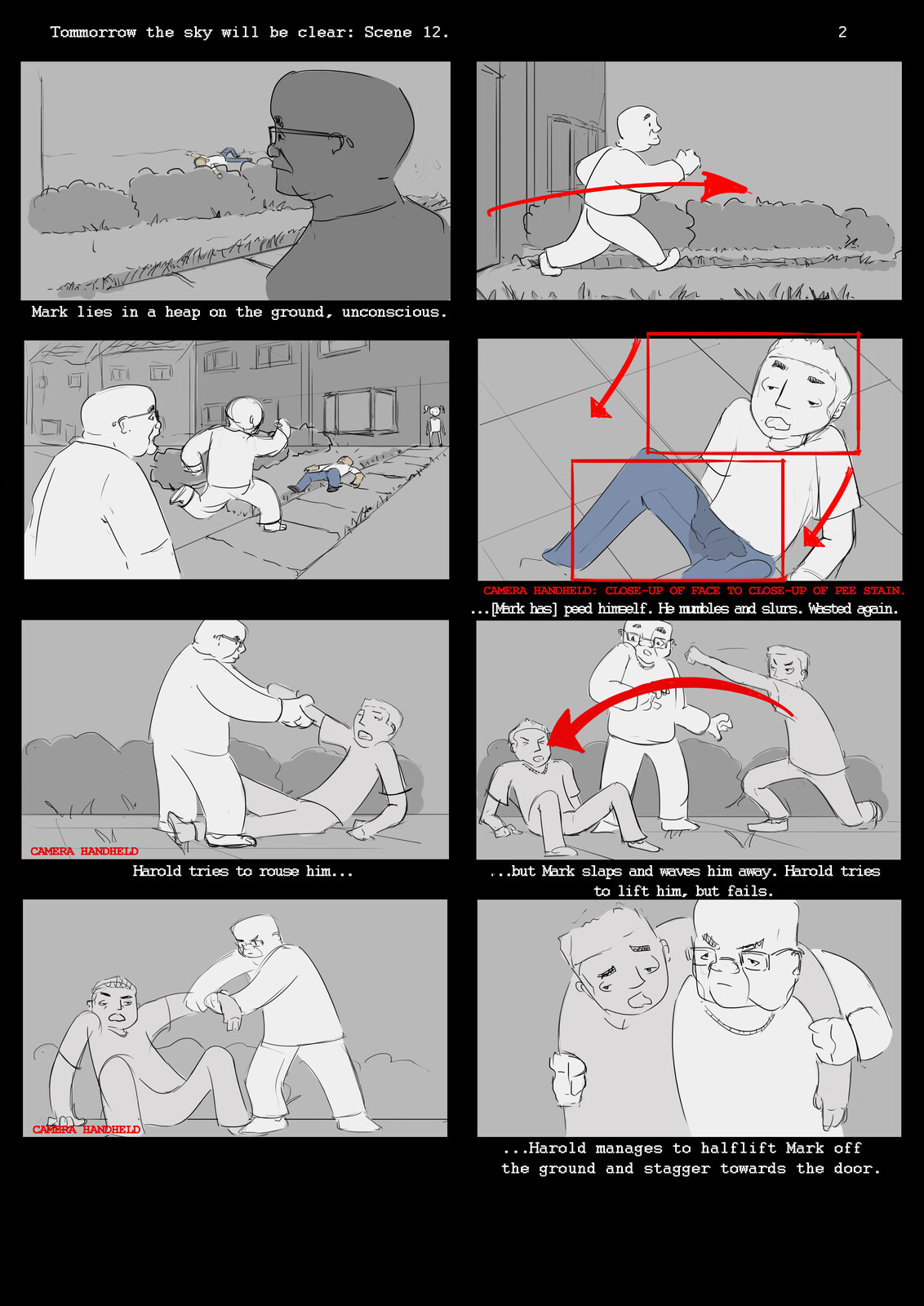 Tommorrow the sky will be clear: Scene 12.

2

Mark lies in a heap on the ground, unconscious.

CAMERA HANDHELD: CLOSE-UP OF FACE TO CLOSE-UP OF PEE STAIN.

...[Mark has] peed himself. He mumbles and slurs. Wasted again.

CAMERA HANDHELD

Harold tries to rouse him...

...but Mark slaps and waves him away. Harold tries to lift him, but fails.

CAMERA HANDHELD

...Harold manages to halflift Mark off the ground and stagger towards the door.