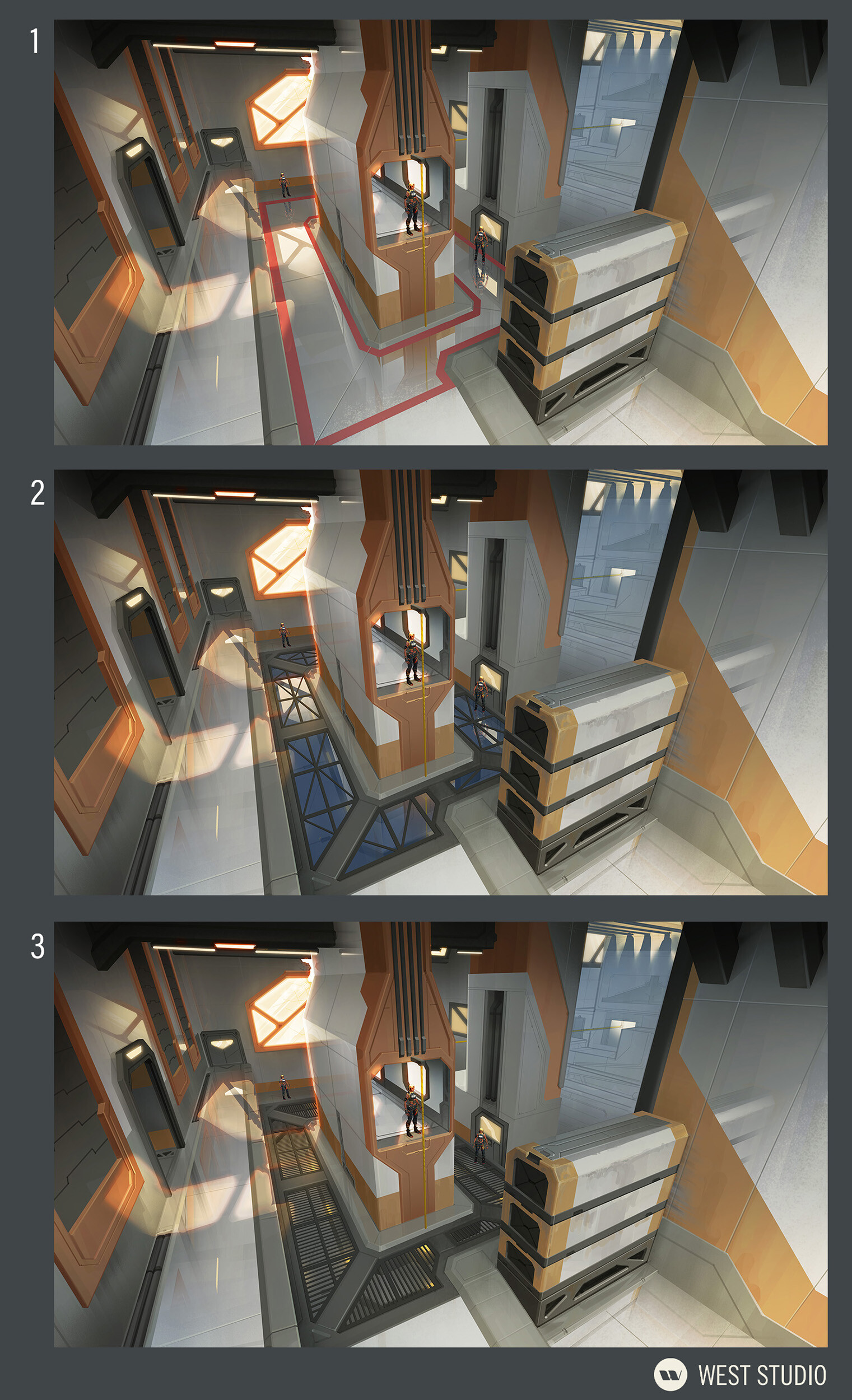 1

2

3

WEST STUDIO