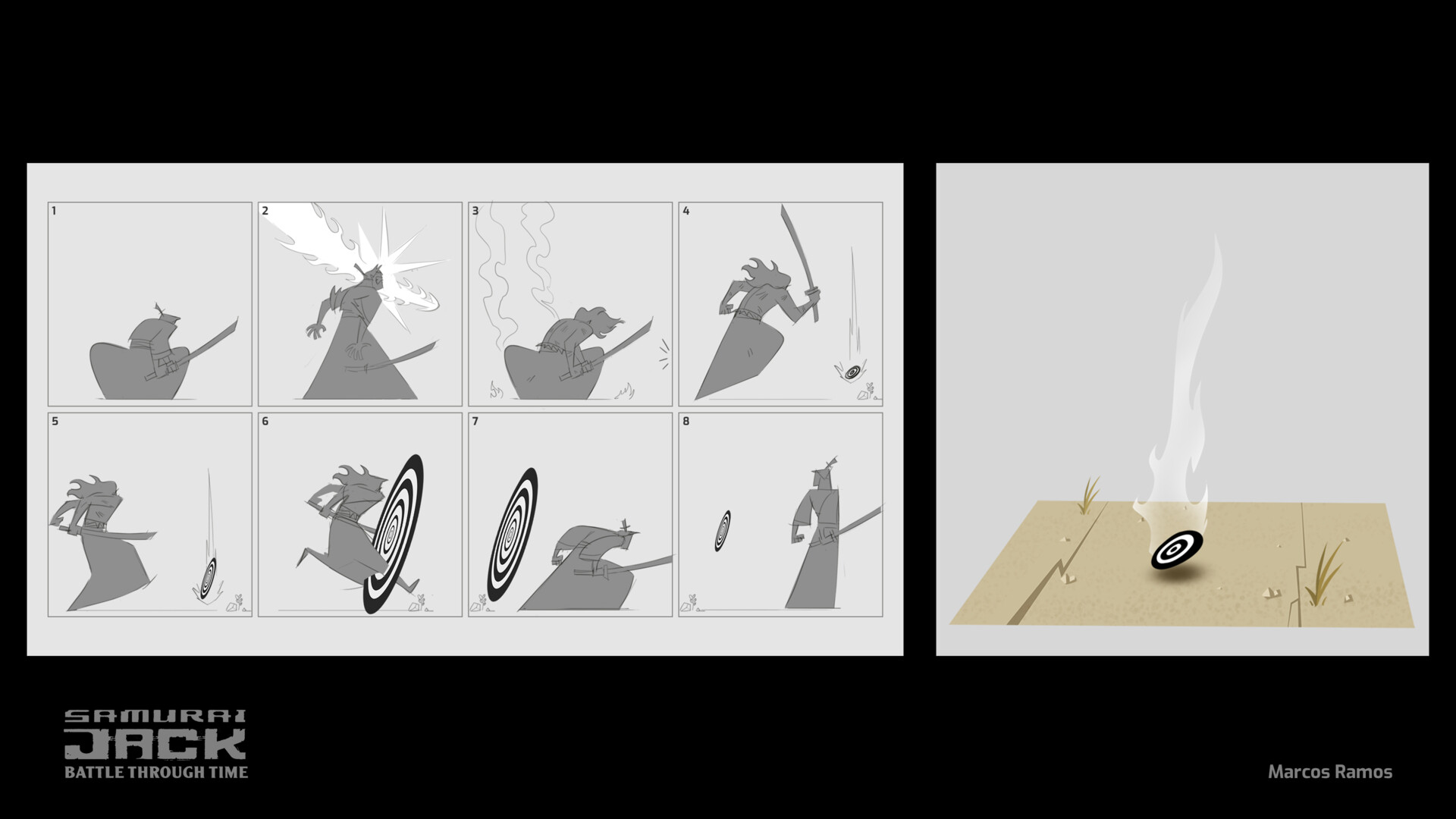 1

2

3

4

5

6

7

8

SAMURAI
JACK
BATTLE THROUGH TIME

Marcos Ramos