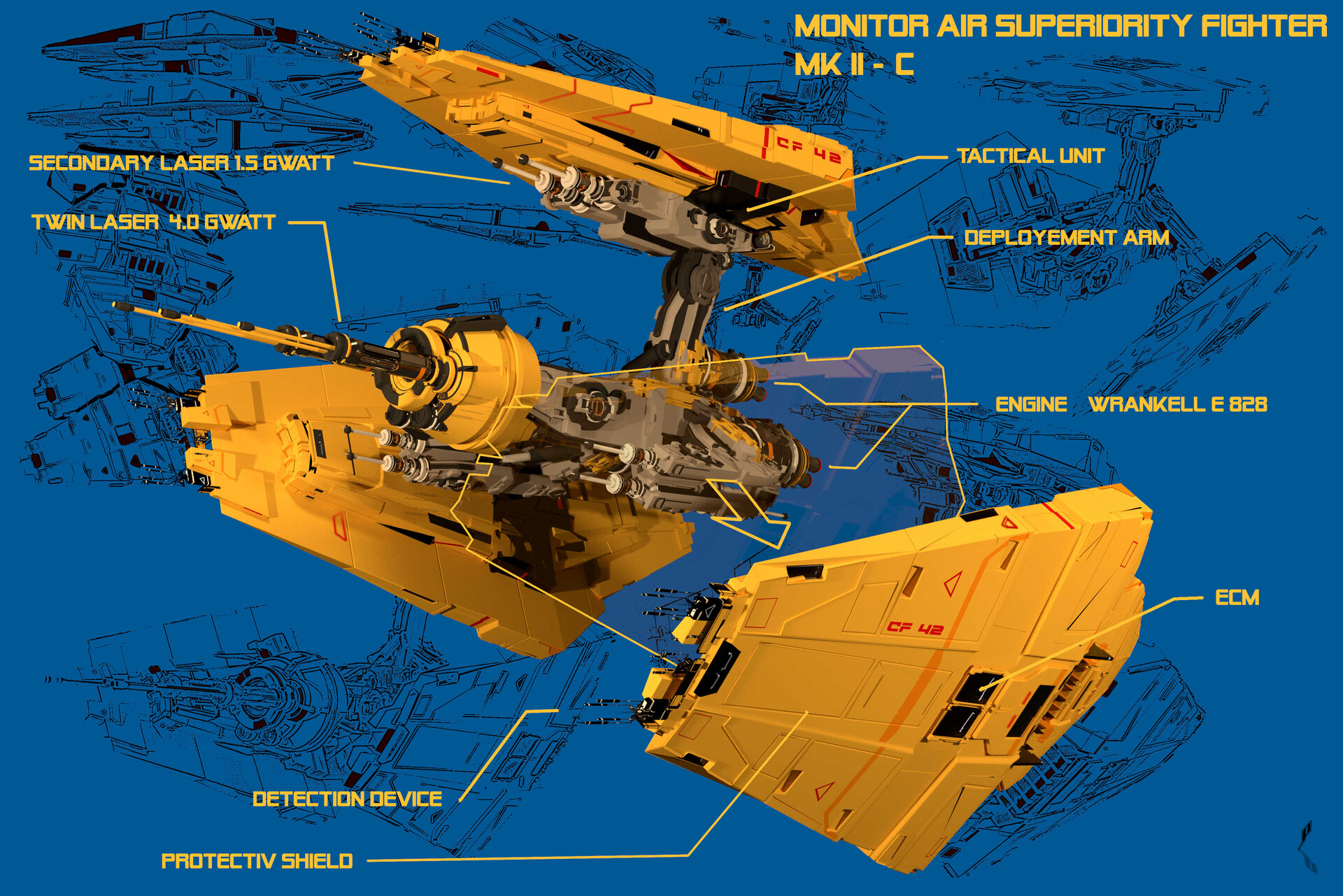 MONITOR AIR SUPERIORITY FIGHTER
MK II - C

SECONDARY LASER 1.5 GWATT

TWIN LASER 4.0 GWATT

CF 42

TACTICAL UNIT

DEPLOYEMENT ARM

ENGINE WRANKELL E 828

CF 42

ECM

DETECTION DEVICE

PROTECTIV SHIELD