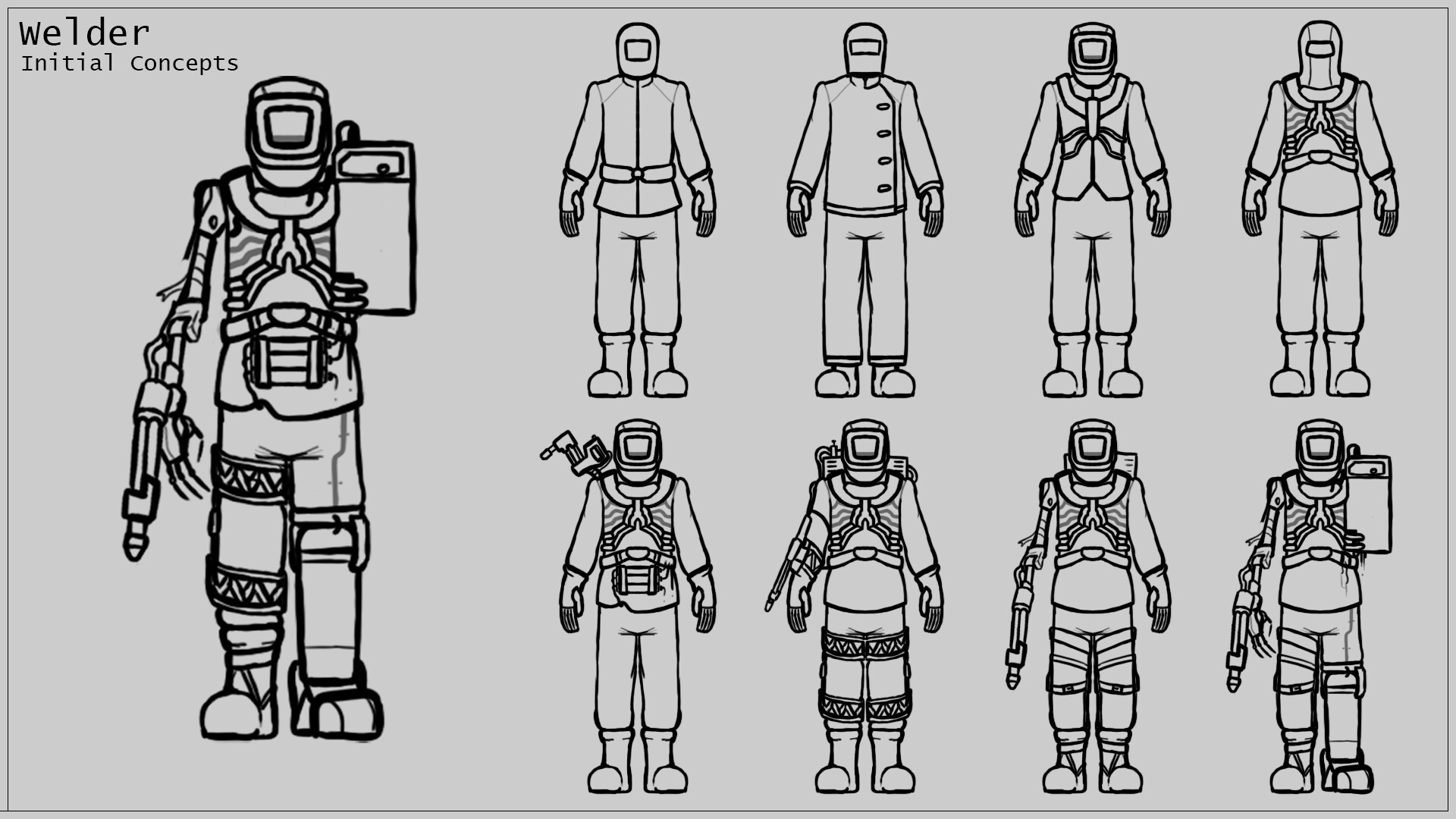 Welder
Initial Concepts