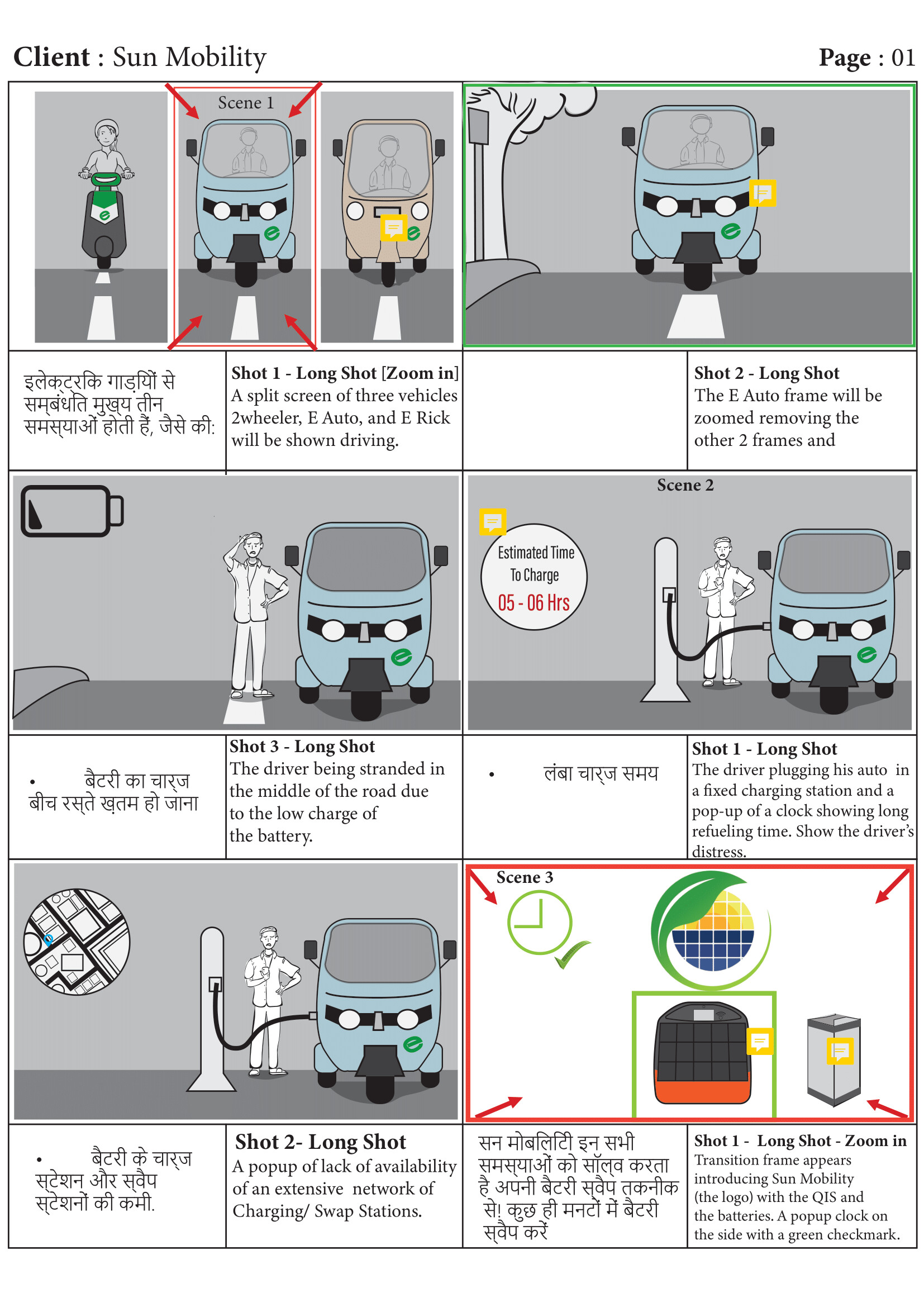 Client : Sun Mobility

Page : 01

Scene 1

इलेक्ट्रकि गाड़ियों से सम्बंधित मुख्य तीन समस्याओं होती हैं, जैसे की:

Shot 1 - Long Shot [Zoom in]
A split screen of three vehicles 2wheeler, E Auto, and E Rick will be shown driving.

Shot 2 - Long Shot
The E Auto frame will be zoomed removing the other 2 frames and

Scene 2

Estimated Time To Charge
05 - 06 Hrs

• बैटरी का चार्ज बीच रस्ते ख़तम हो जाना

Shot 3 - Long Shot
The driver being stranded in the middle of the road due to the low charge of the battery.

• लंबा चार्ज समय

Shot 1 - Long Shot
The driver plugging his auto in a fixed charging station and a pop-up of a clock showing long refueling time. Show the driver's distress.

Scene 3

• बैटरी के चार्ज स्टेशन और स्वैप स्टेशनों की कमी.

Shot 2- Long Shot
A popup of lack of availability of an extensive network of Charging/ Swap Stations.

सन मोबलिटी इन सभी समस्याओं को सॉल्व करता है अपनी बैटरी स्वैप तकनीक से! कुछ ही मनटों में बैटरी स्वैप करें

Shot 1 - Long Shot - Zoom in
Transition frame appears introducing Sun Mobility (the logo) with the QIS and the batteries. A popup clock on the side with a green checkmark.