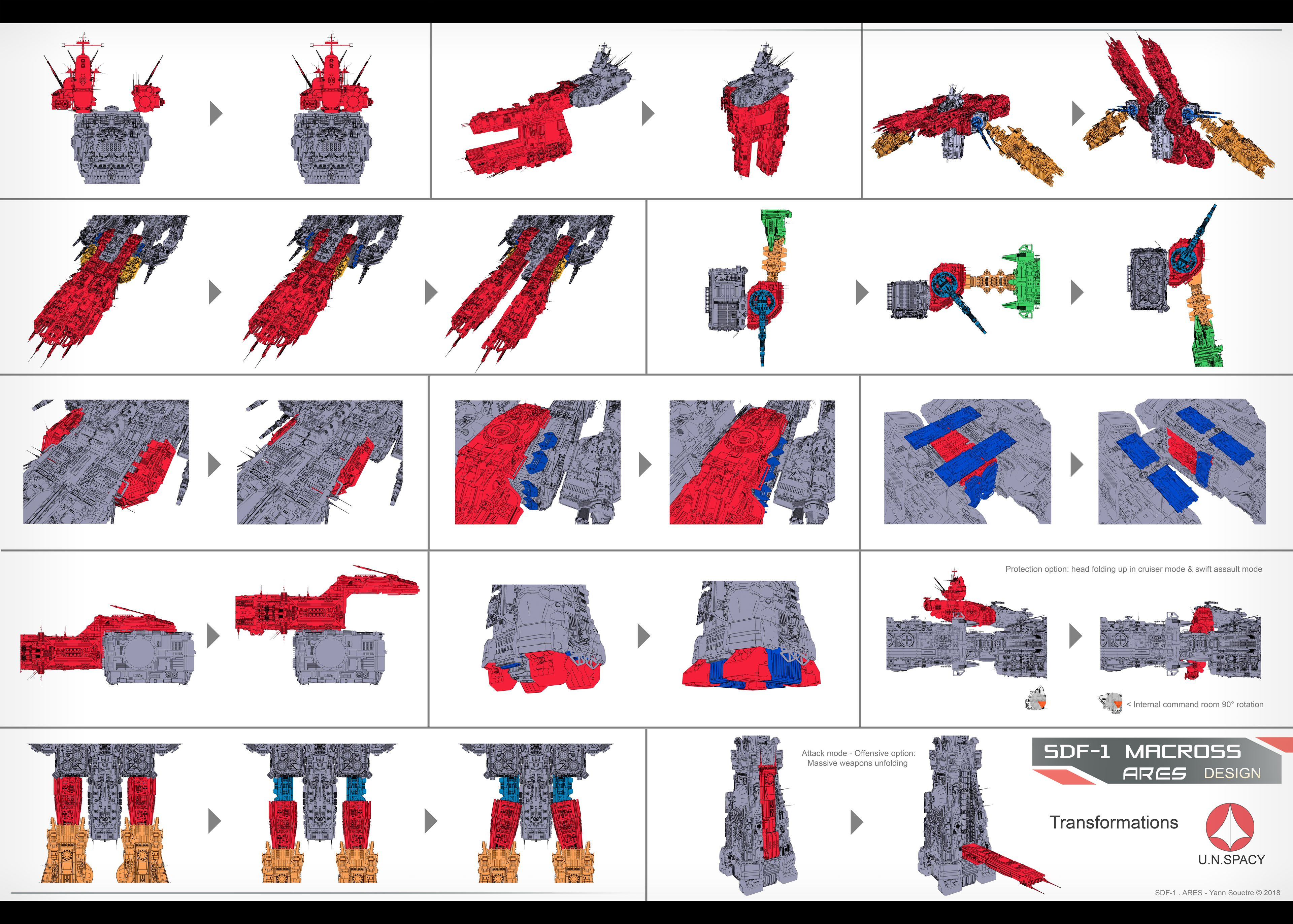 Protection option: head folding up in cruiser mode & swift assault mode

< Internal command room 90° rotation

Attack mode - Offensive option: Massive weapons unfolding

SDF-1 MACROSS

ARES DESIGN

Transformations

U.N.SPACY

SDF-1 . ARES - Yann Souetre © 2018